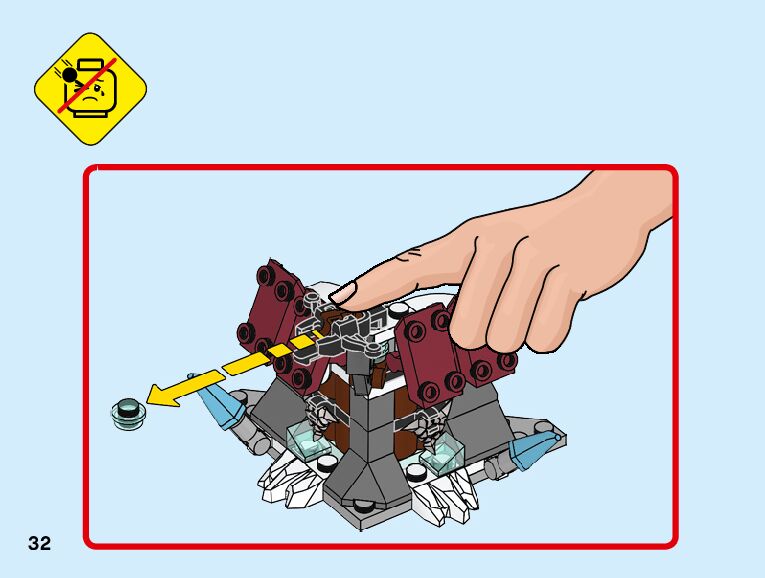 32