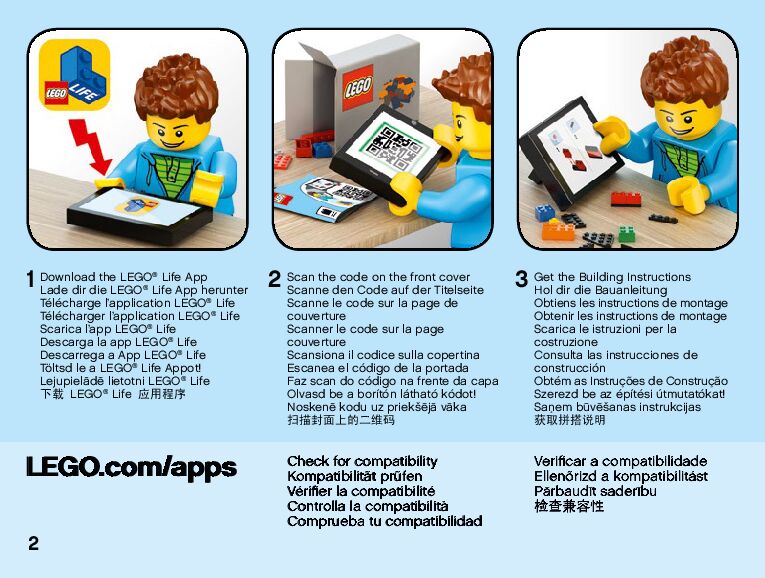 LEGO LIFE

LEGO

1 Download the LEGO® Life App
Lade dir die LEGO® Life App herunter
Télécharge l'application LEGO® Life
Télécharger l'application LEGO® Life
Scarica l'app LEGO® Life
Descarga la app LEGO® Life
Descarrega a App LEGO® Life
Töltsd le a LEGO® Life Appot!
Lejupielādē lietotni LEGO® Life
下载 LEGO® Life 应用程序

2 Scan the code on the front cover
Scanne den Code auf der Titelseite
Scanne le code sur la page de couverture
Scanner le code sur la page couverture
Scansiona il codice sulla copertina
Escanea el código de la portada
Faz scan do código na frente da capa
Olvasd be a borítón látható kódot!
Noskenē kodu uz priekšējā vāka
扫描封面上的二维码

3 Get the Building Instructions
Hol dir die Bauanleitung
Obtiens les instructions de montage
Obtenir les instructions de montage
Scarica le istruzioni per la costruzione
Consulta las instrucciones de construcción
Obtém as Instruções de Construção
Szerezd be az építési útmutatókat!
Saņem būvēšanas instrukcijas
获取拼搭说明

LEGO.com/apps

Check for compatibility
Kompatibilität prüfen
Vérifier la compatibilité
Controlla la compatibilità
Comprueba tu compatibilidad

Verificar a compatibilidade
Ellenőrizd a kompatibilitást
Pārbaudīt saderību
检查兼容性

2