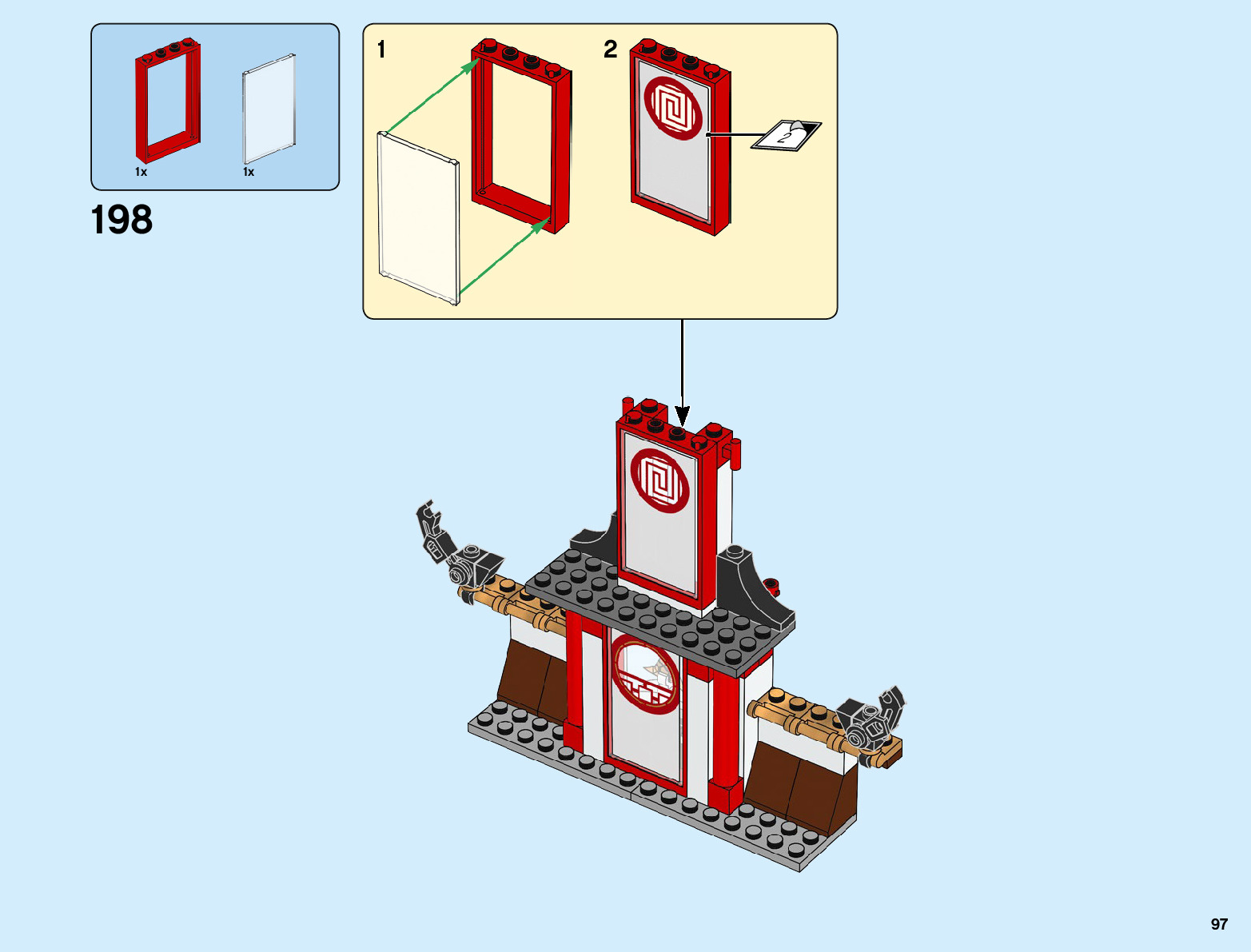 1x
1x

198

1

2

2

97