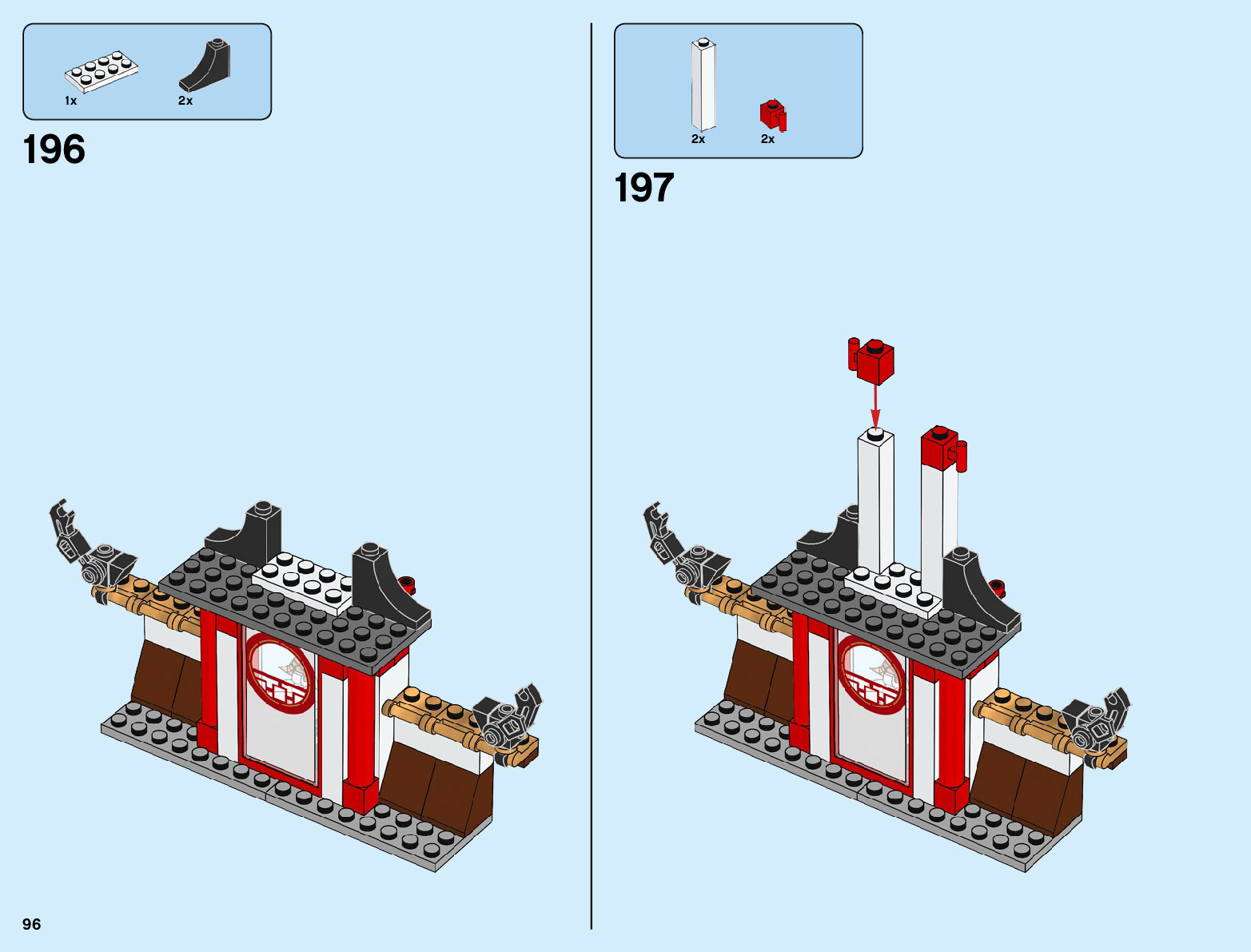 1x 2x

196

2x 2x

197

96