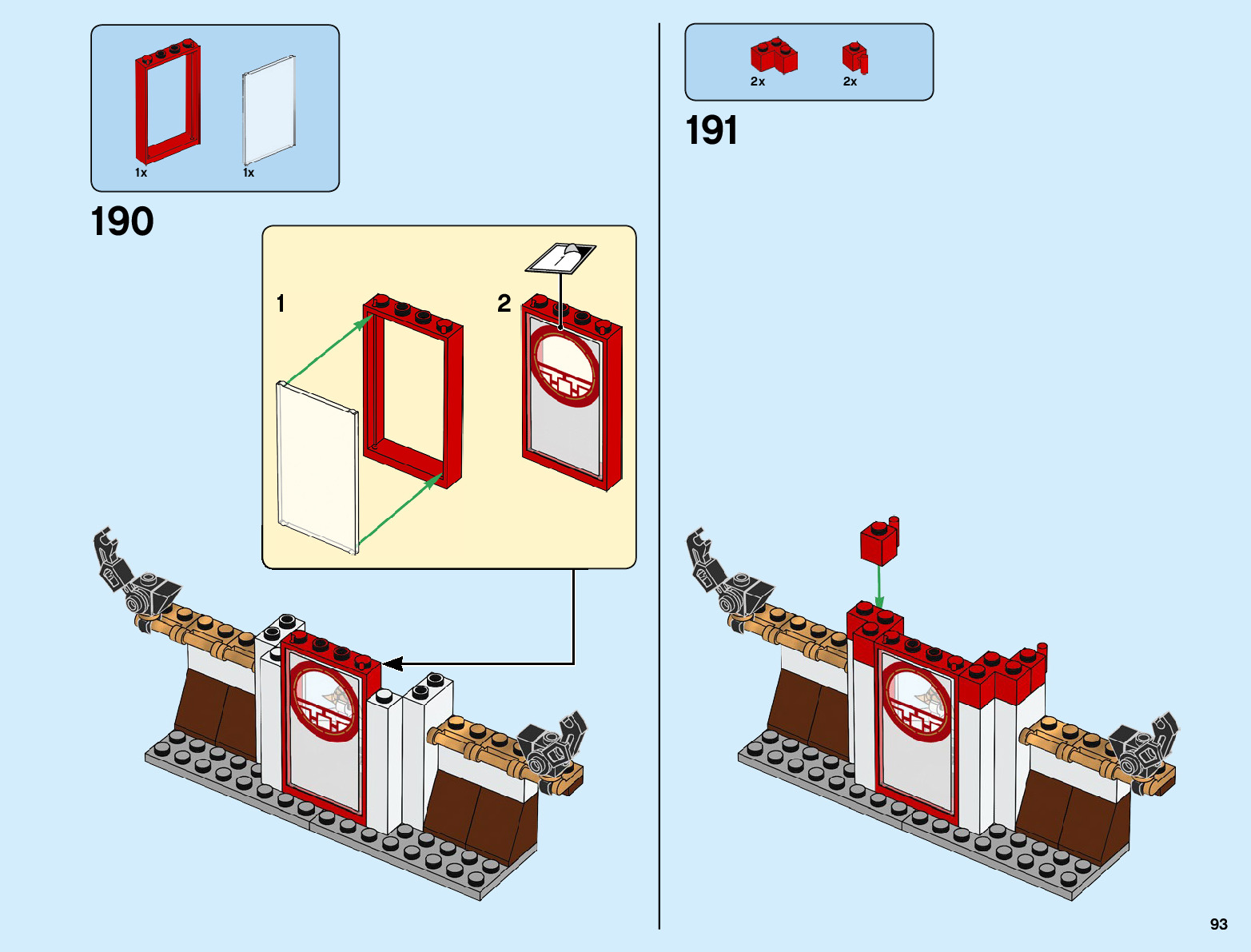 1x

1x

190

1

2

2x

2x

191

93