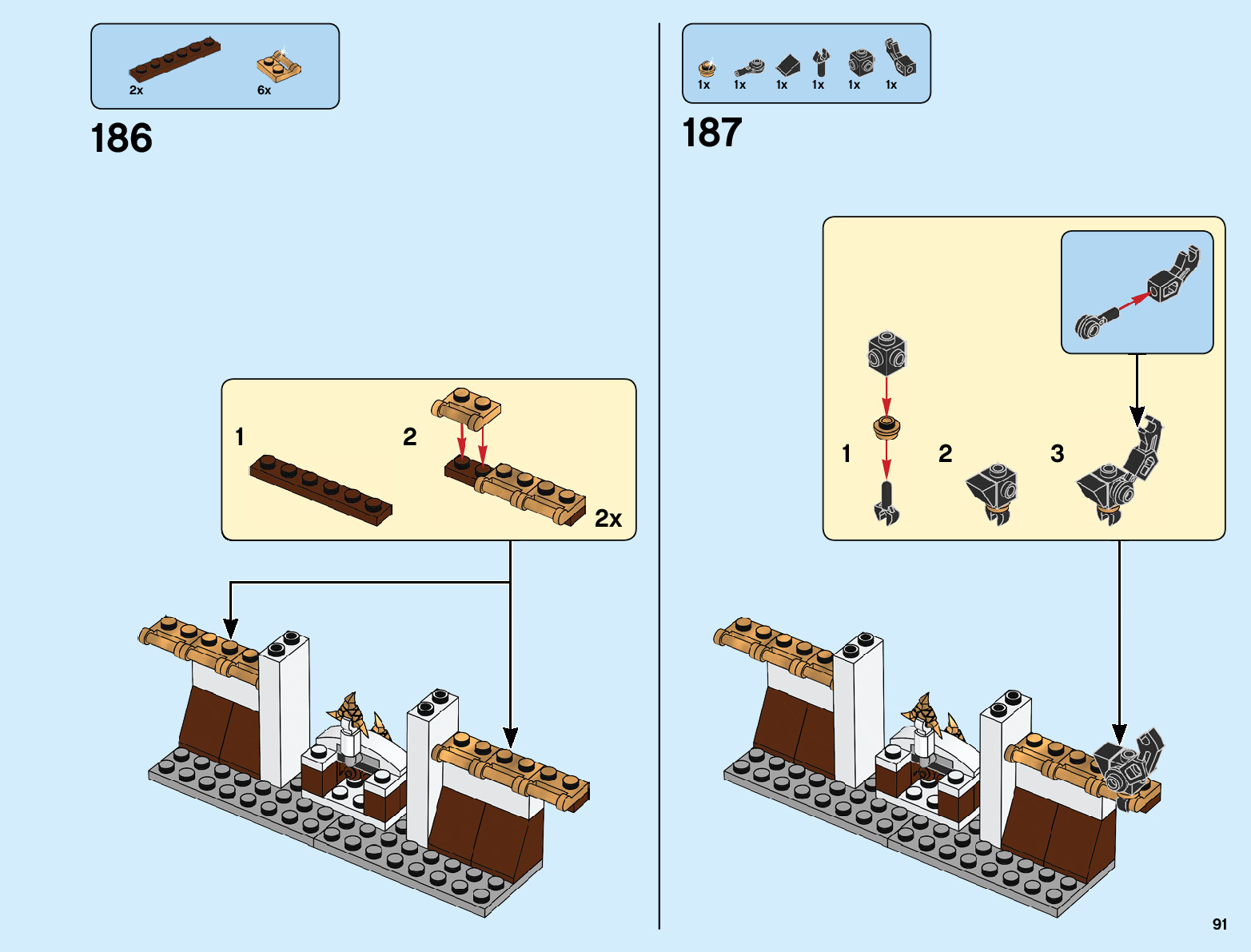 2x 6x

186

1 2

2x

1x 1x 1x 1x 1x 1x

187

1 2 3

91