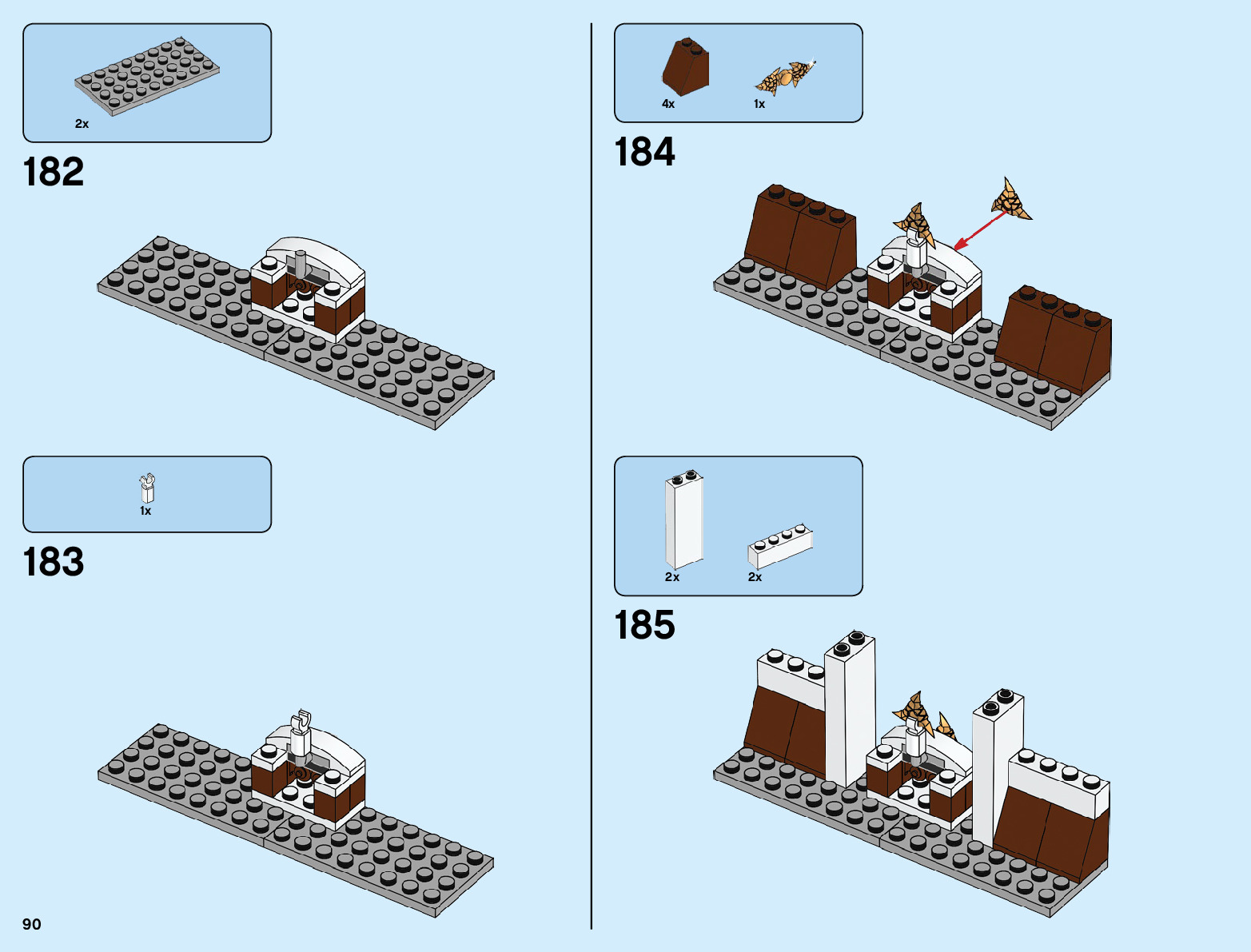 2x

182

1x

183

90

4x

1x

184

2x

2x

185