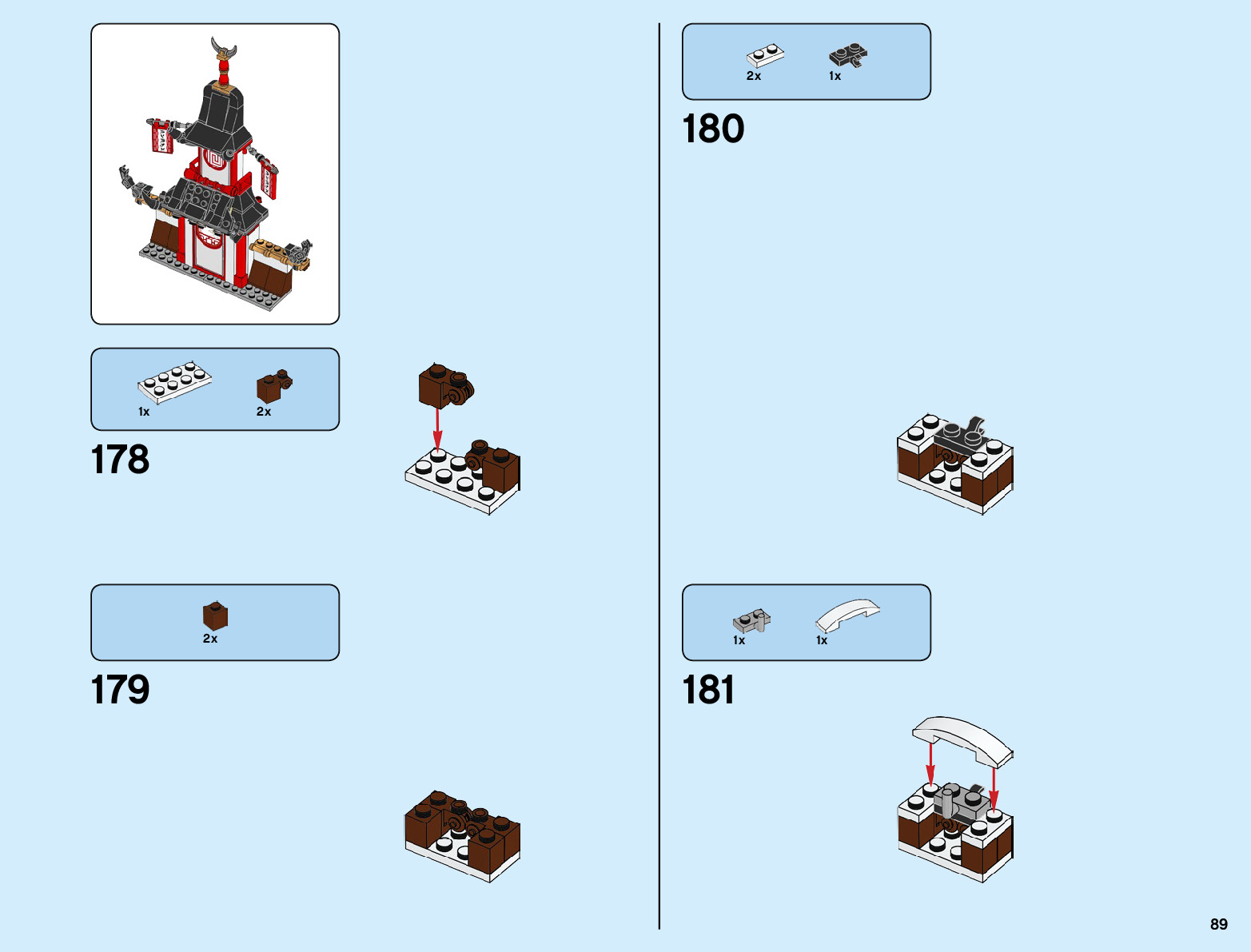 1x

2x

178

2x

179

2x

1x

180

1x

1x

181

89