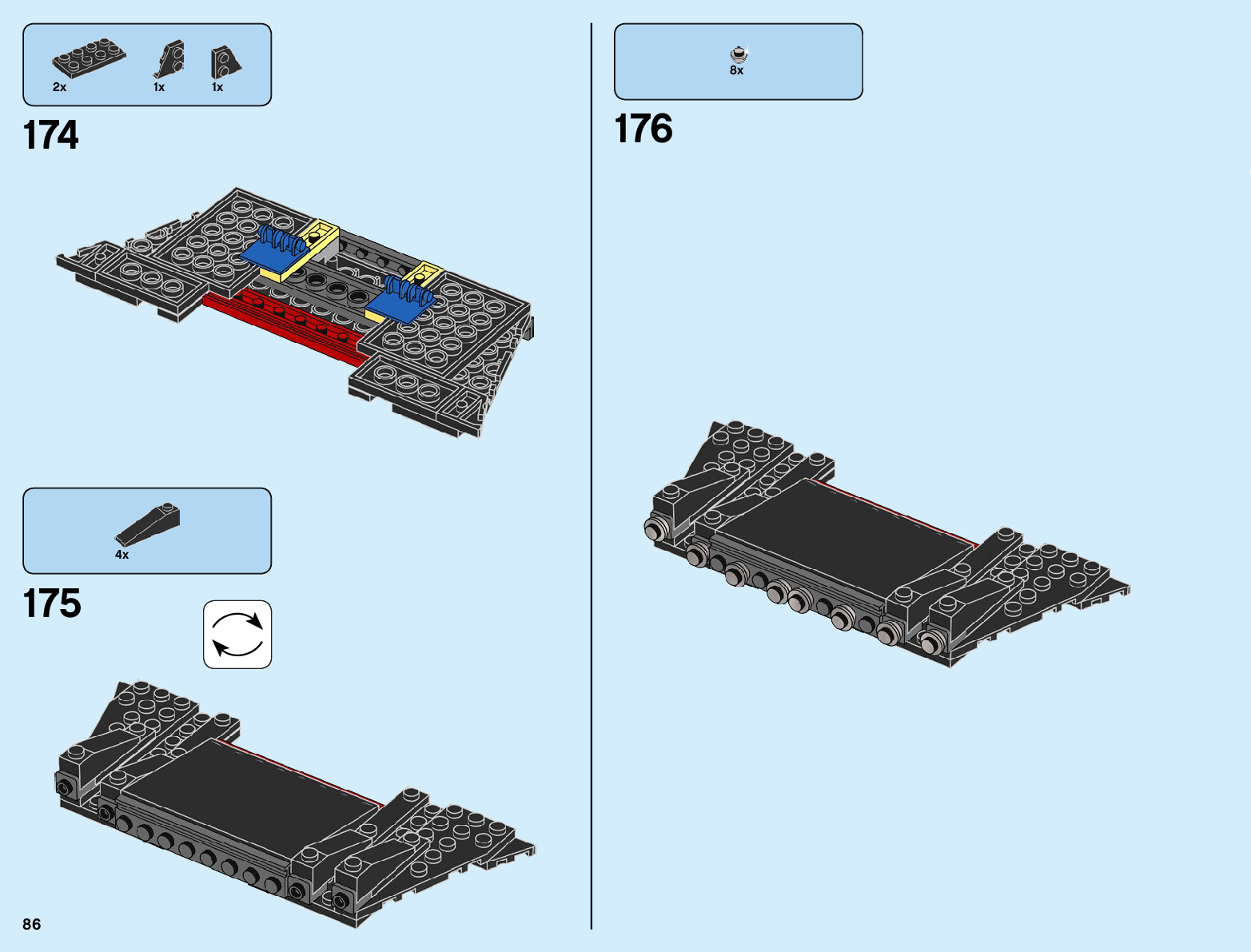 2x 1x 1x

174

4x

175

86

8x

176