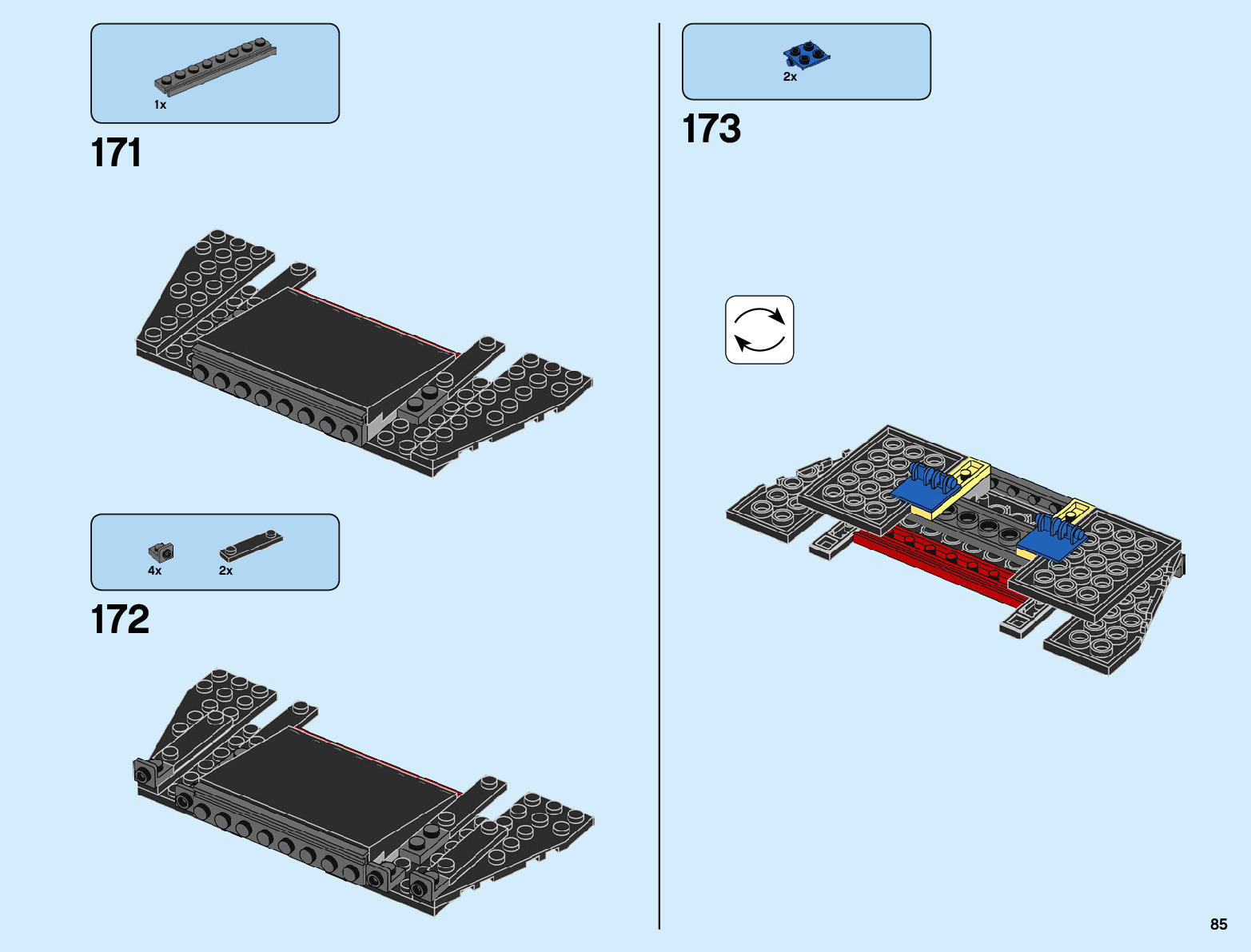 1x

171

4x 2x

172

2x

173

85