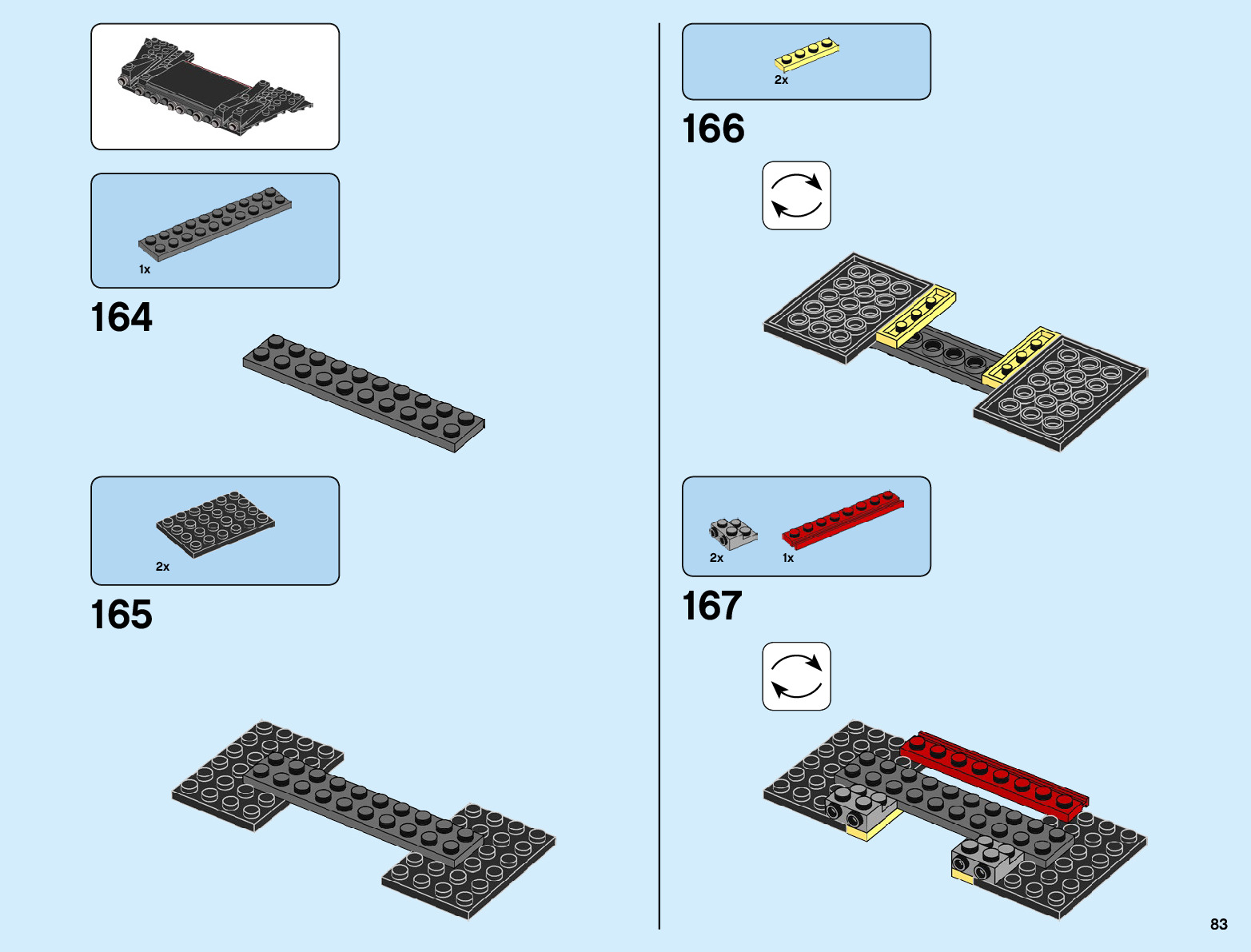 1x

164

2x

165

2x

166

2x 1x

167

83