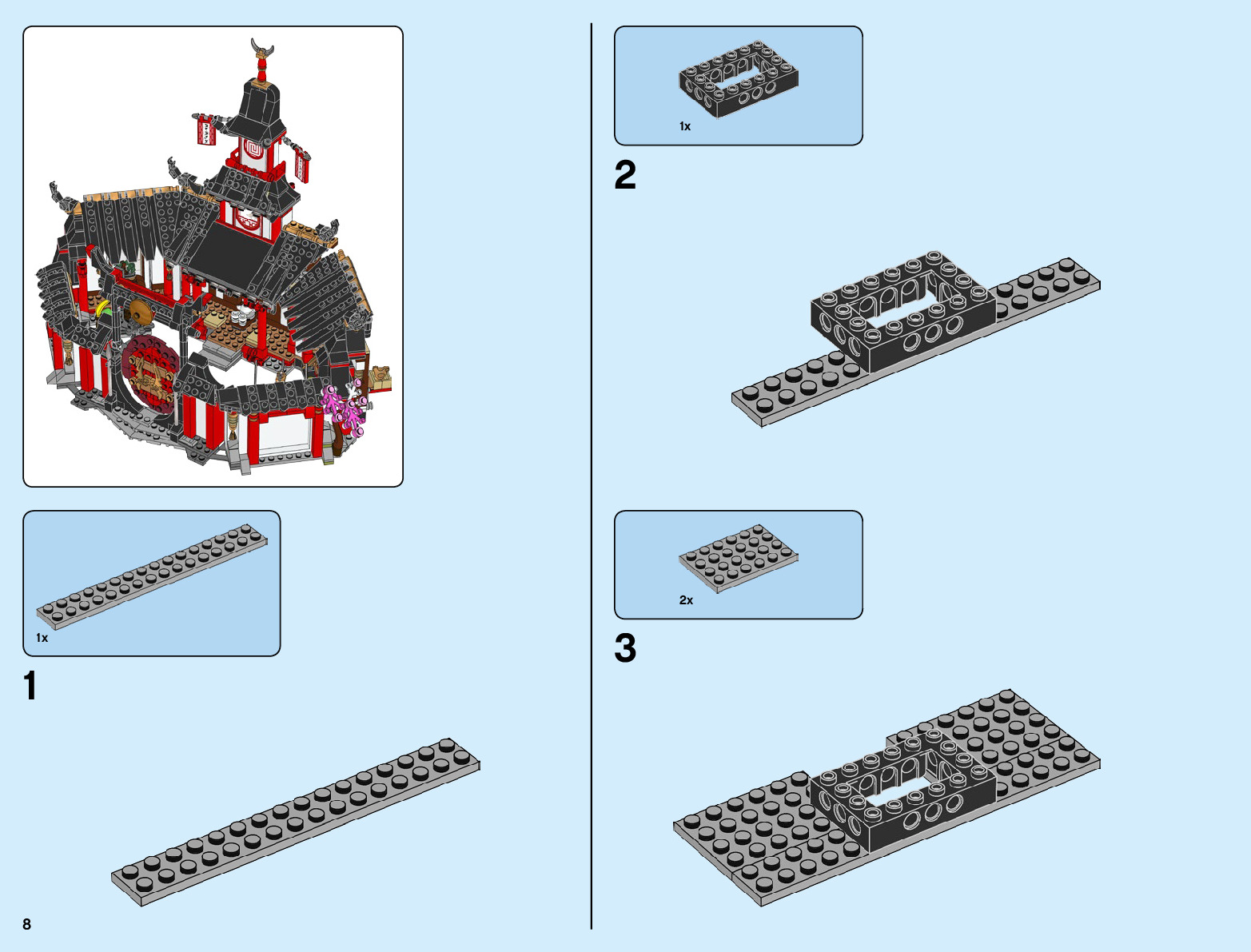 1x

1

8

1x

2

2x

3