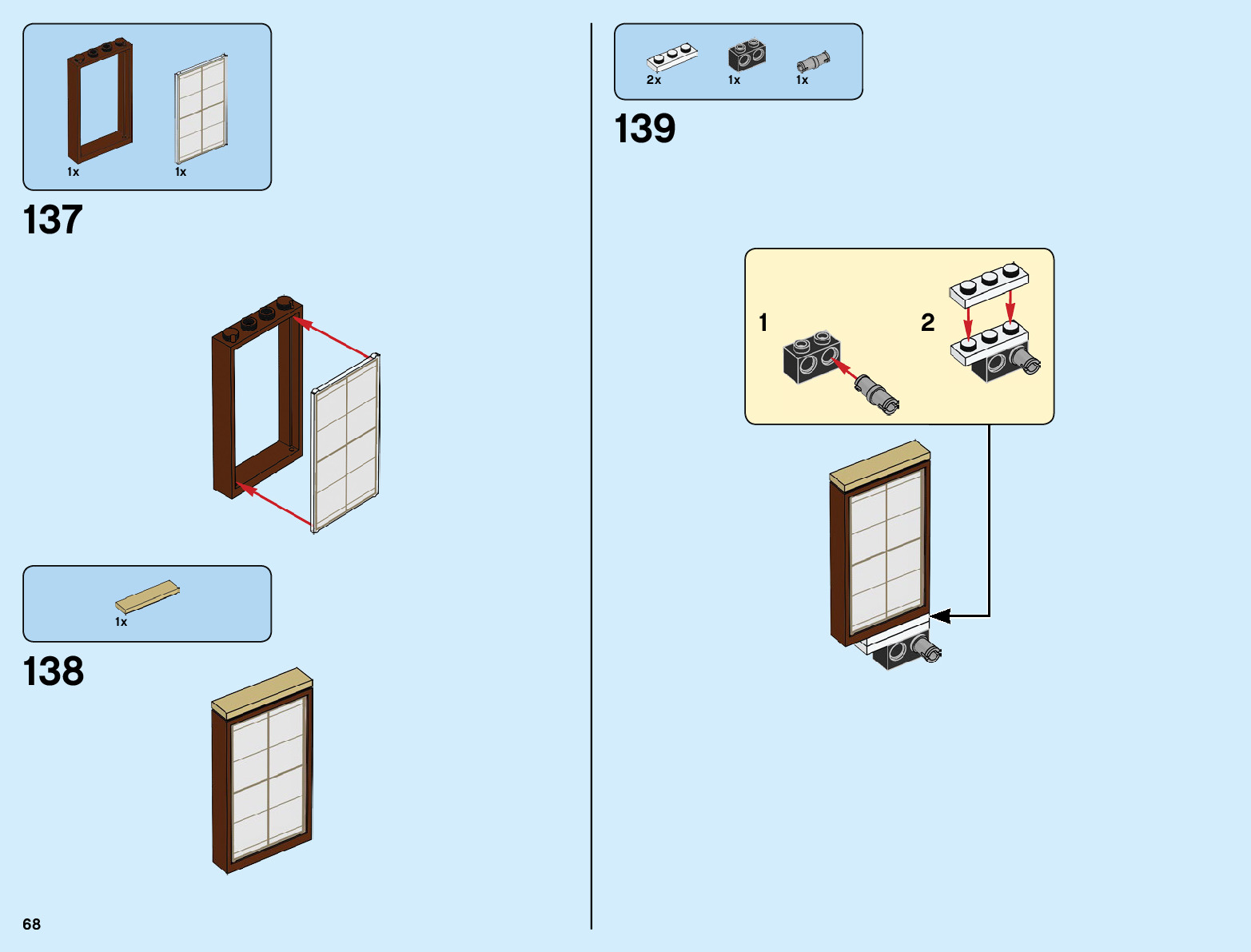 1x 1x

137

1x

138

68

2x 1x 1x

139

1

2