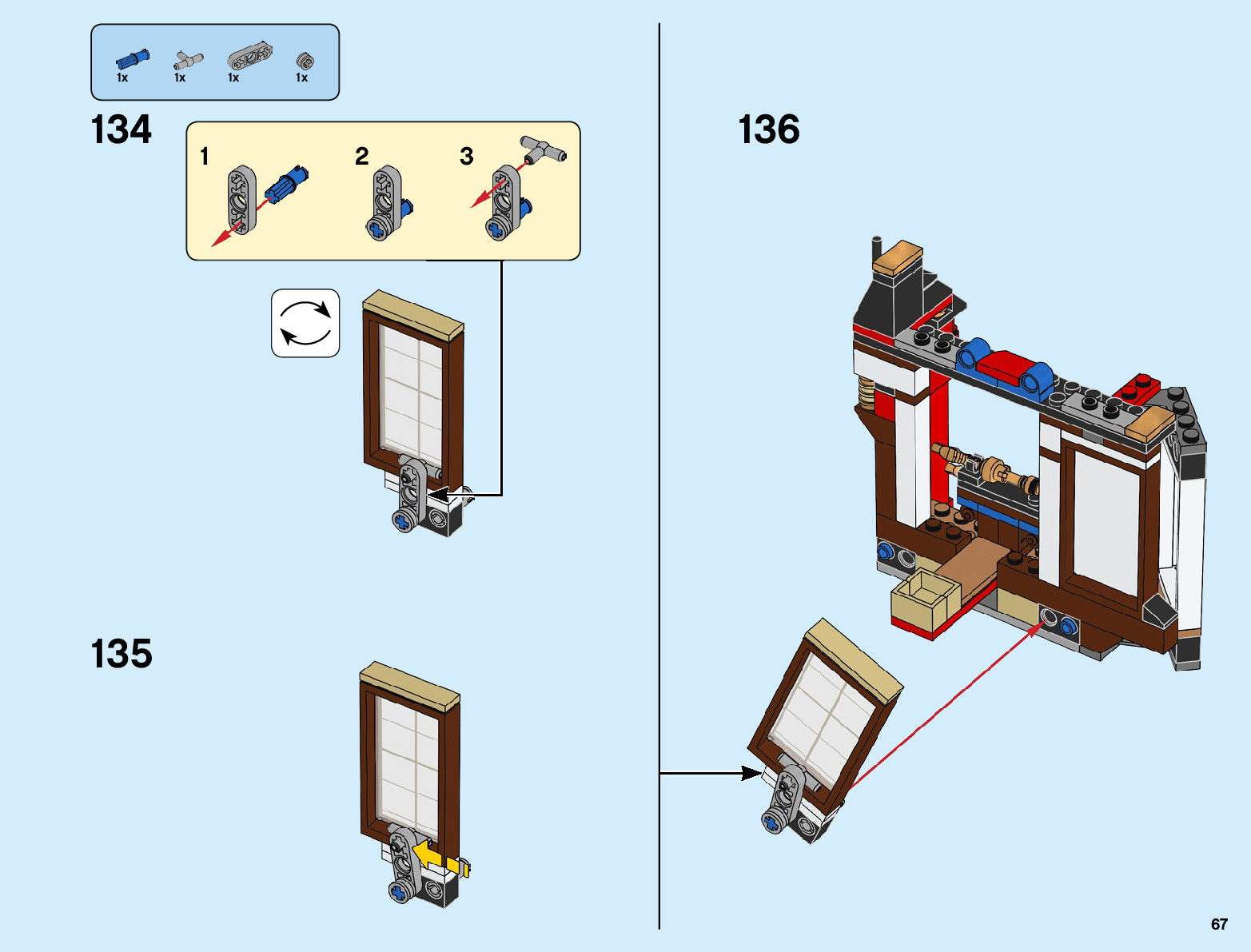 1x 1x 1x 1x

134

1 2 3

135

136

67