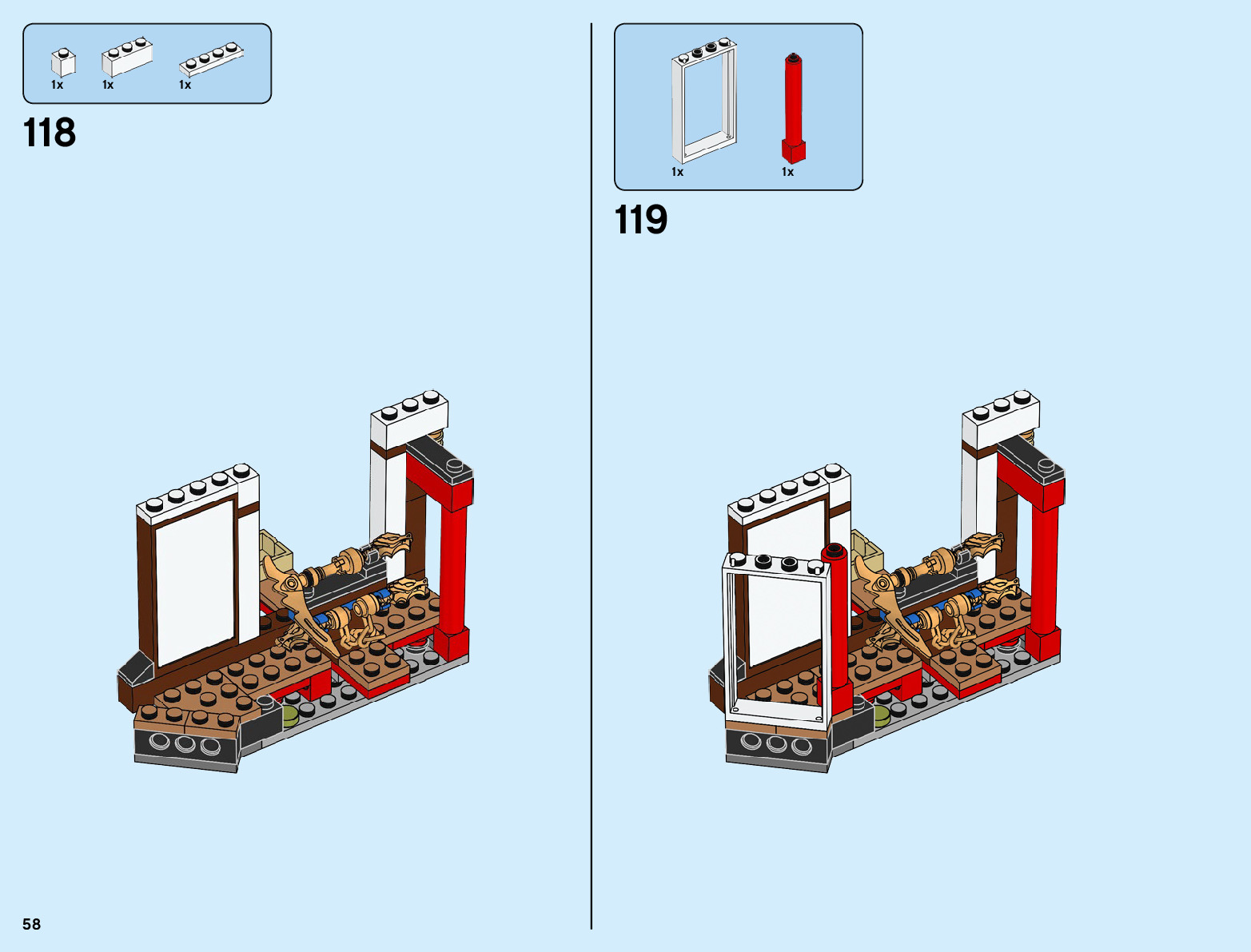 1x 1x 1x

118

1x 1x

119

58