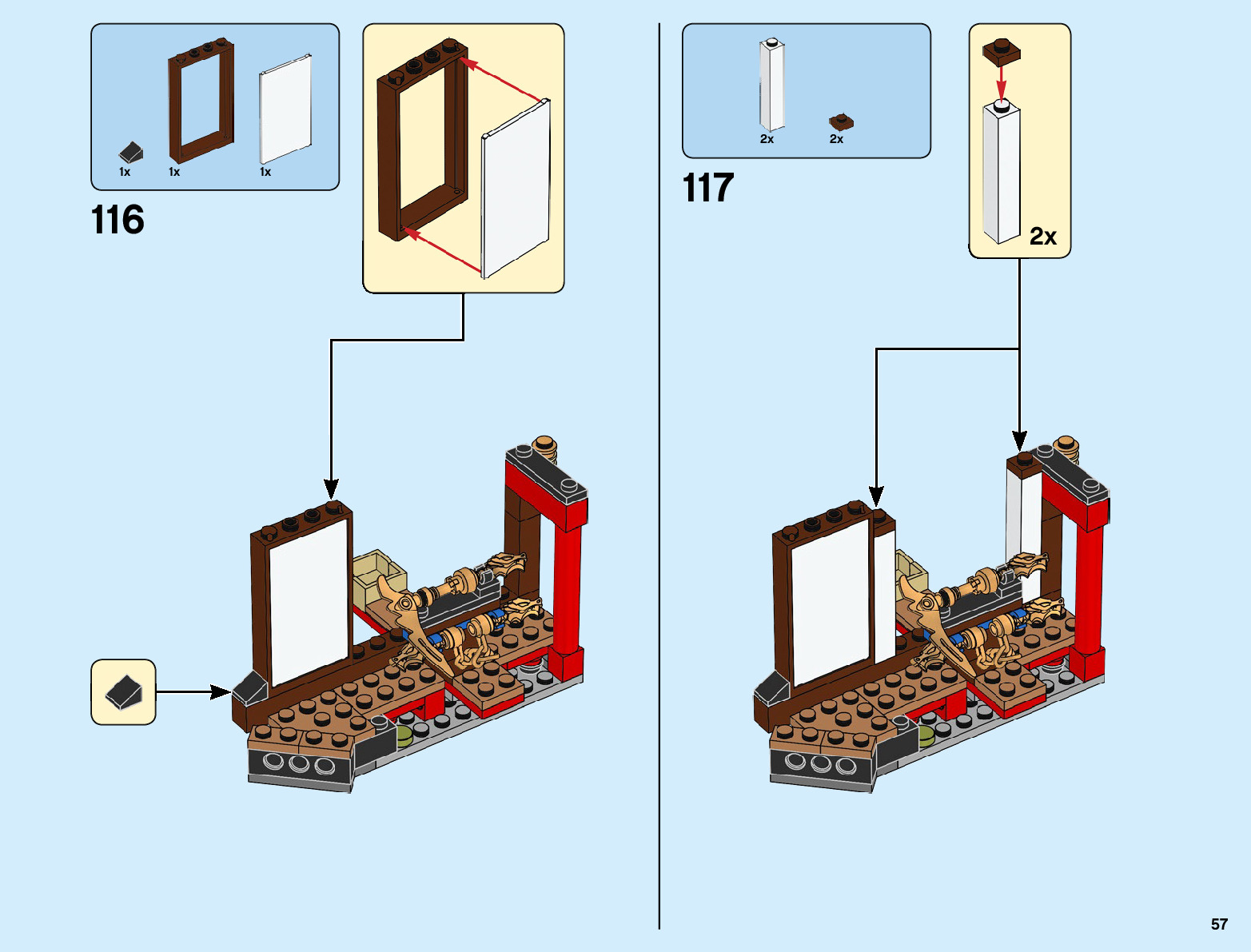 1x 1x 1x

116

2x 2x

117

2x

57