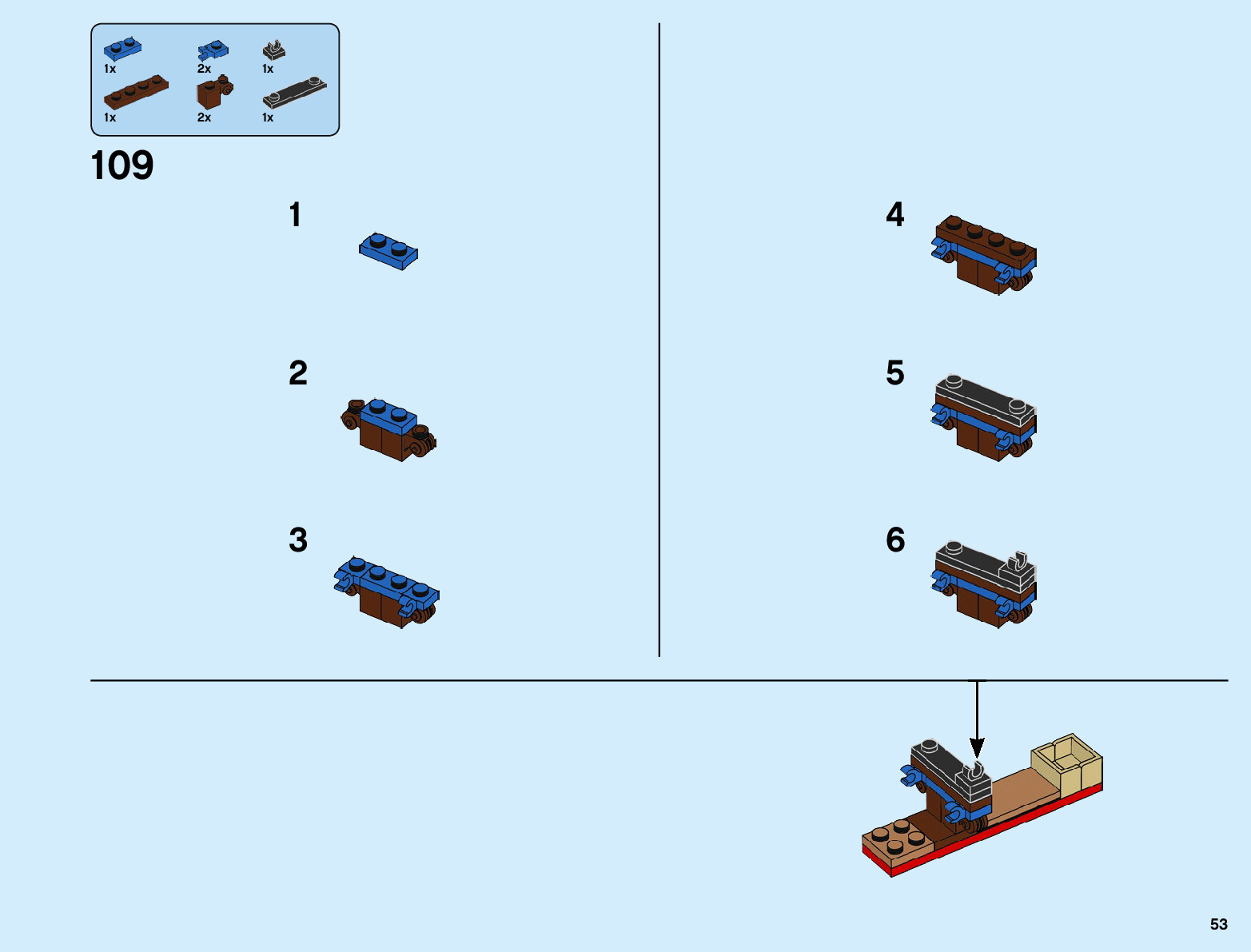 1x 2x 1x
1x 2x 1x

109

1

2

3

4

5

6

53