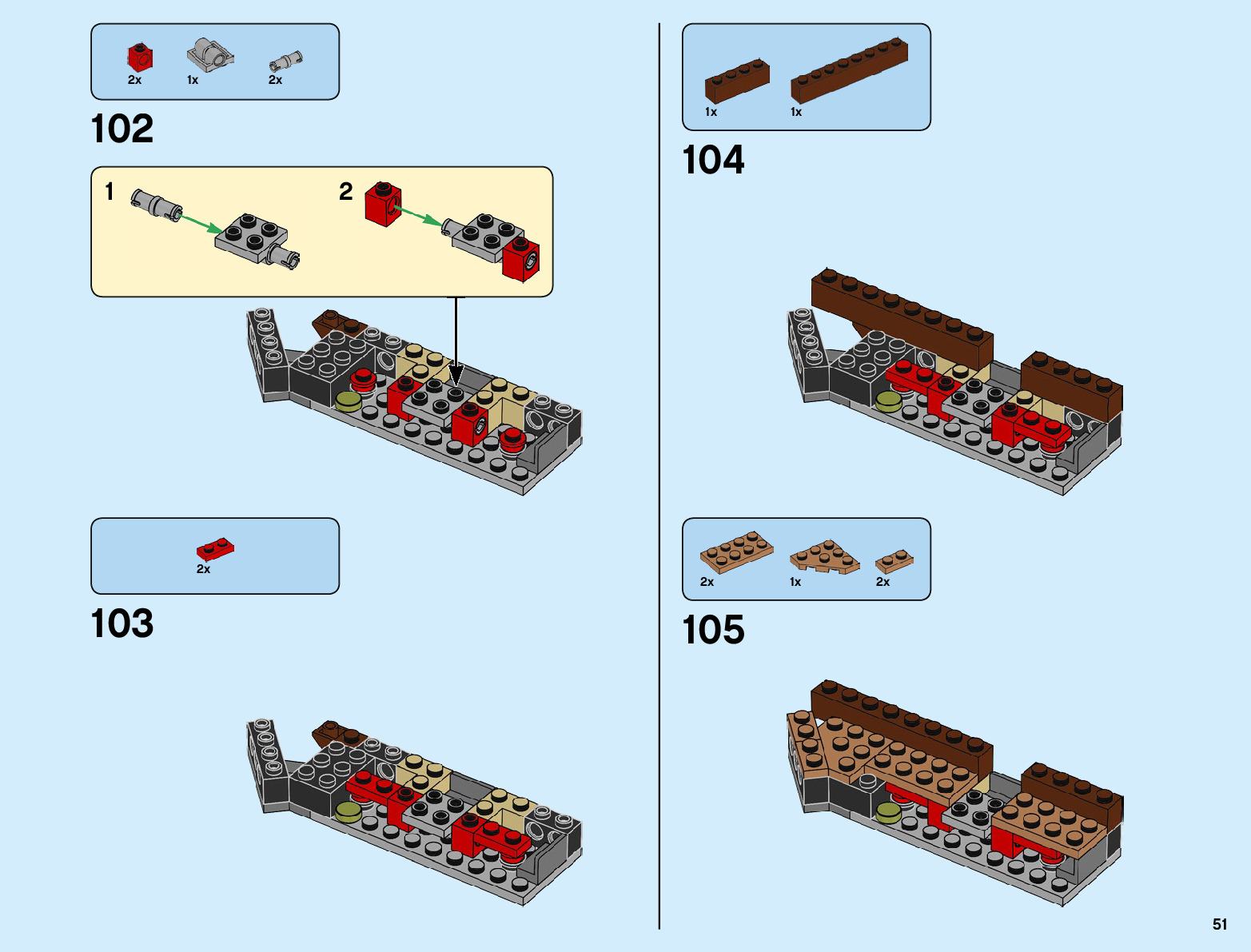 2x 1x 2x

102

1

2

2x

103

1x 1x

104

2x 1x 2x

105

51