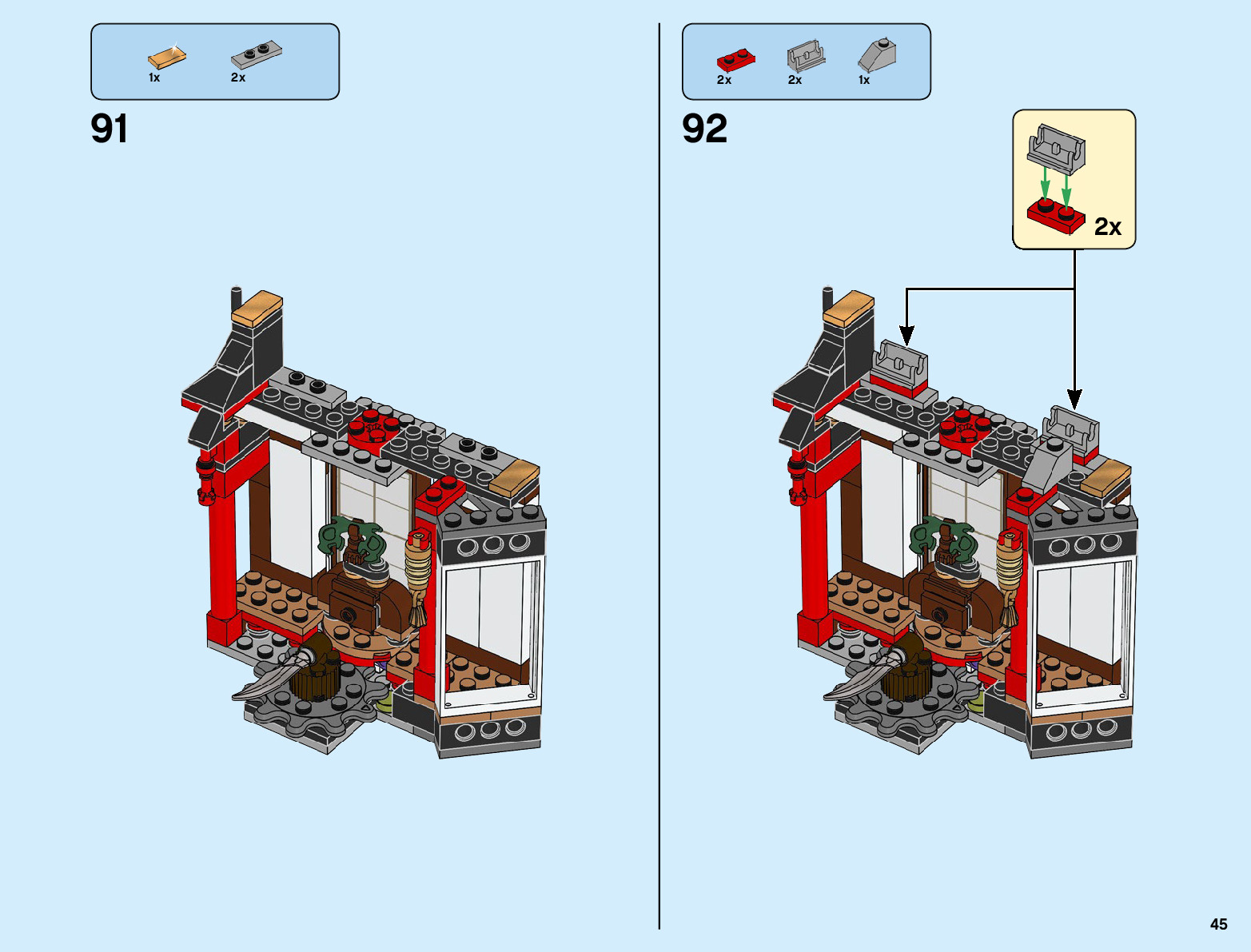 1x 2x

91

2x 2x 1x

92

2x

45