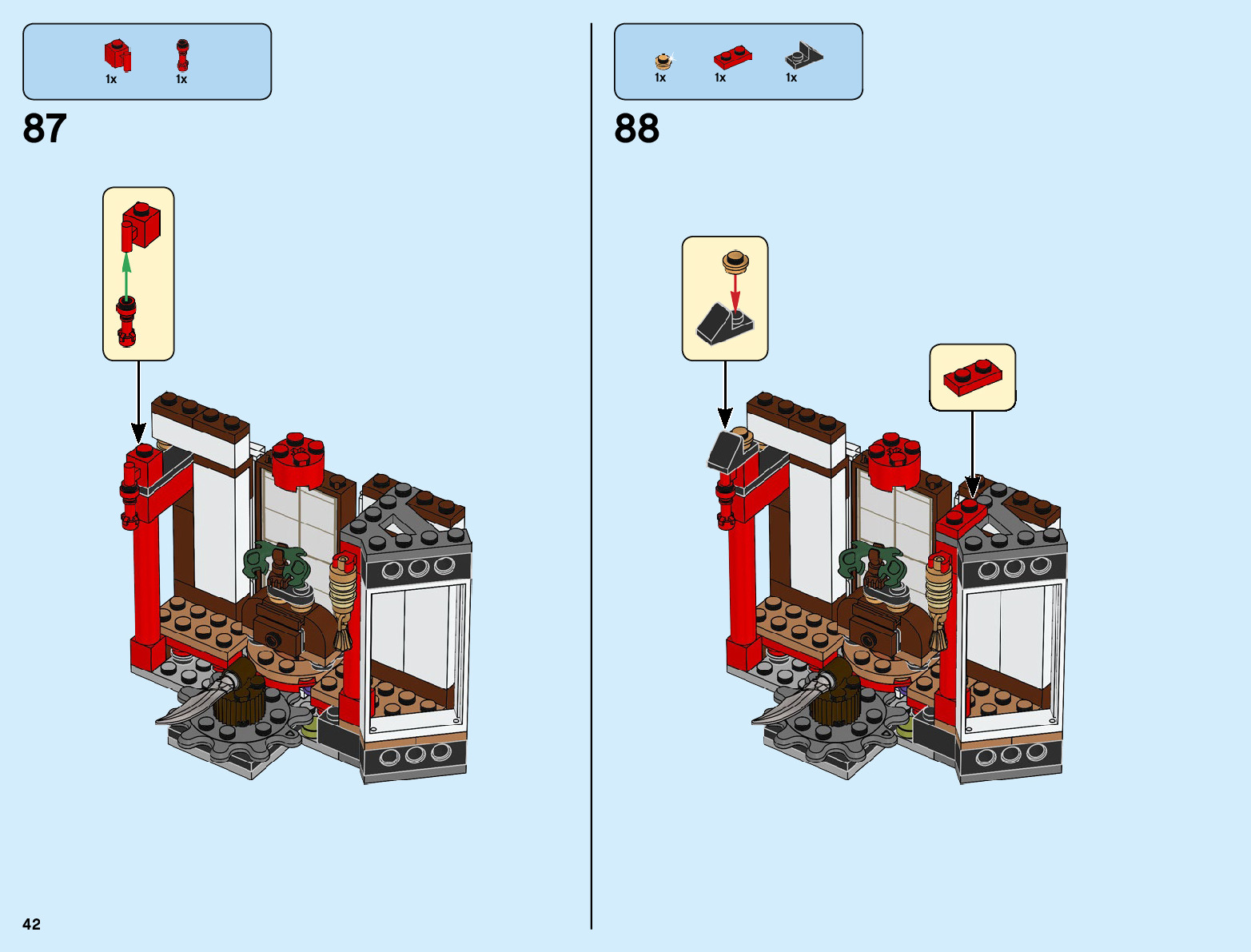 1x 1x

87

1x 1x 1x

88

42