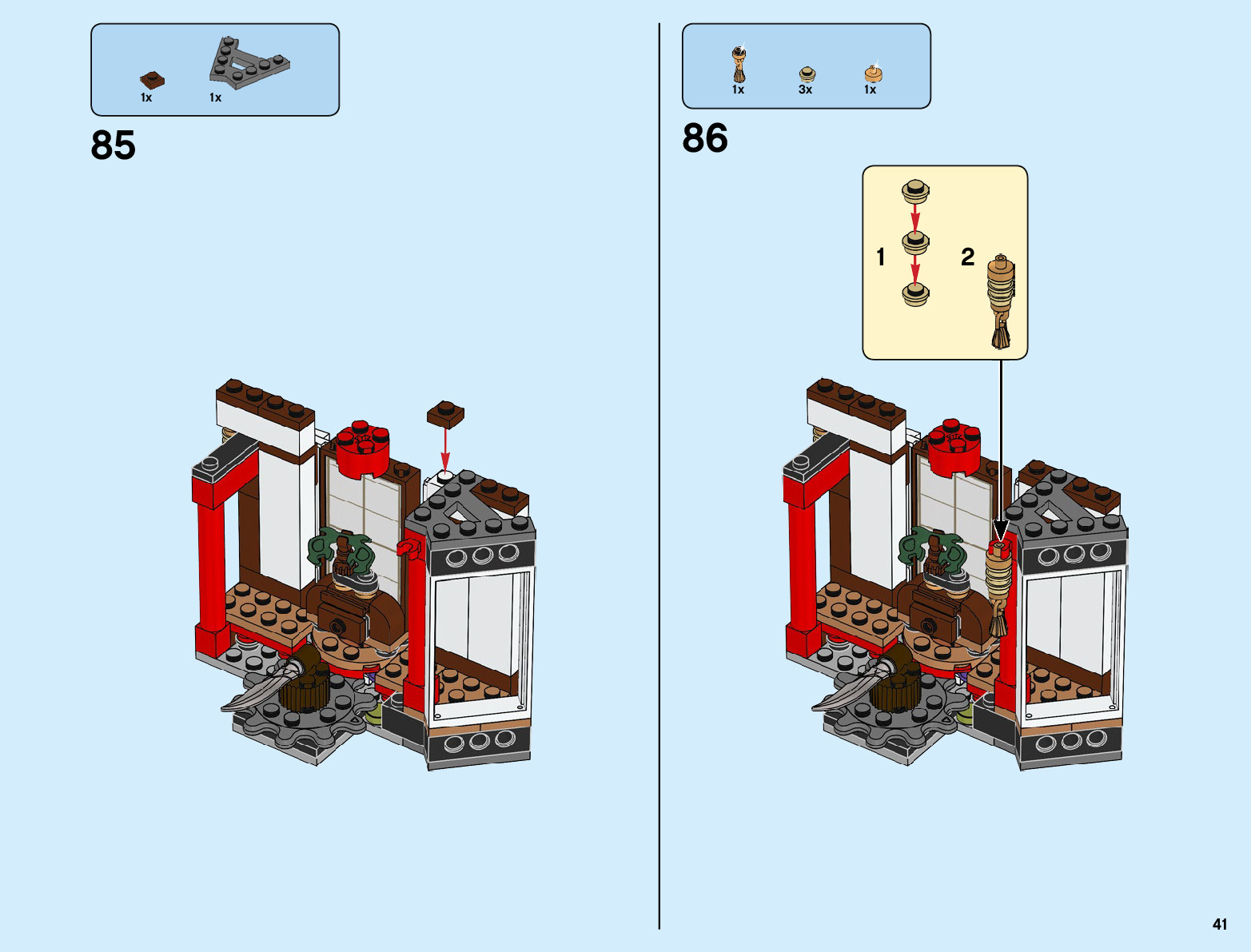 1x 1x

85

1x 3x 1x

86

1

2

41