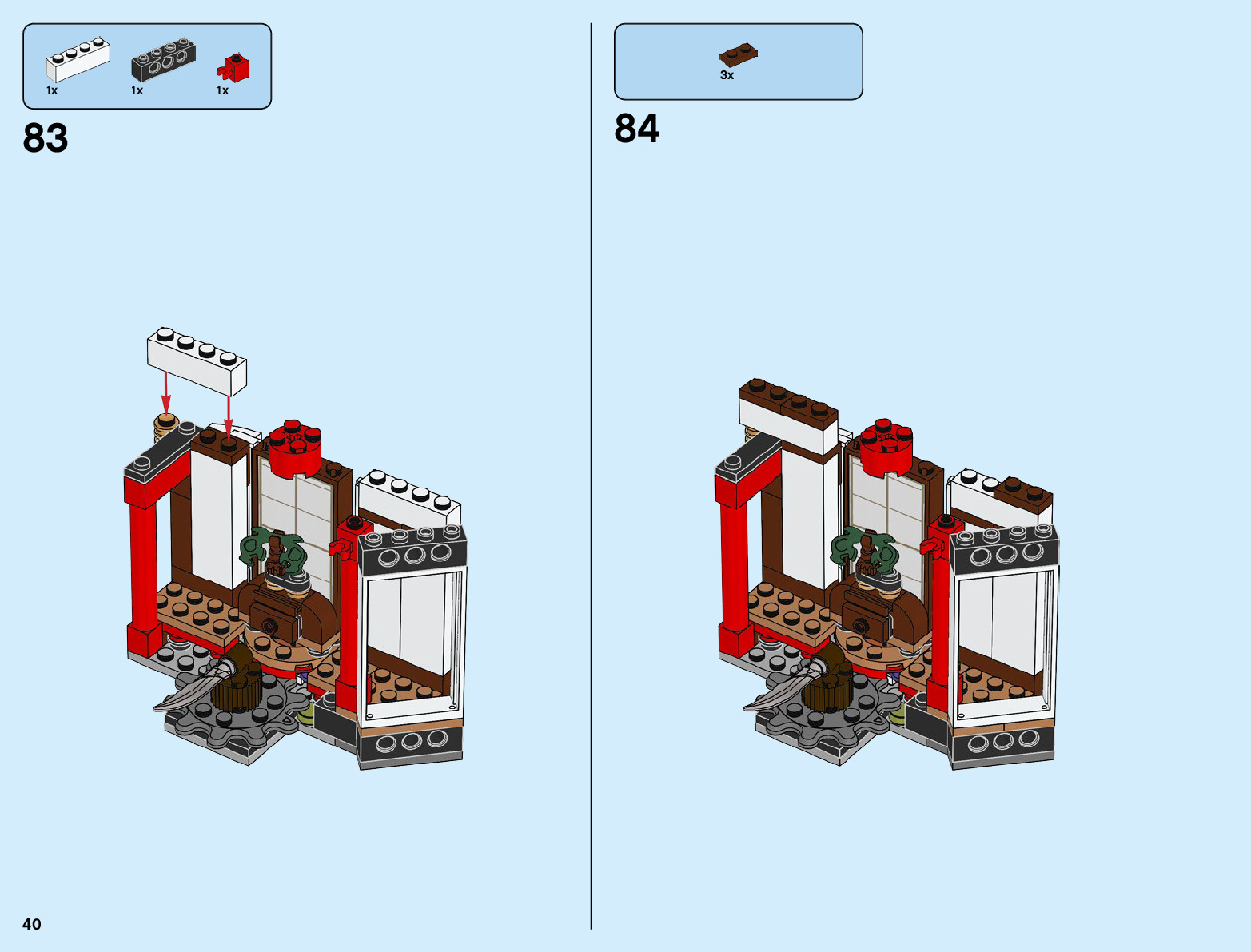 1x 1x 1x

83

3x

84

40