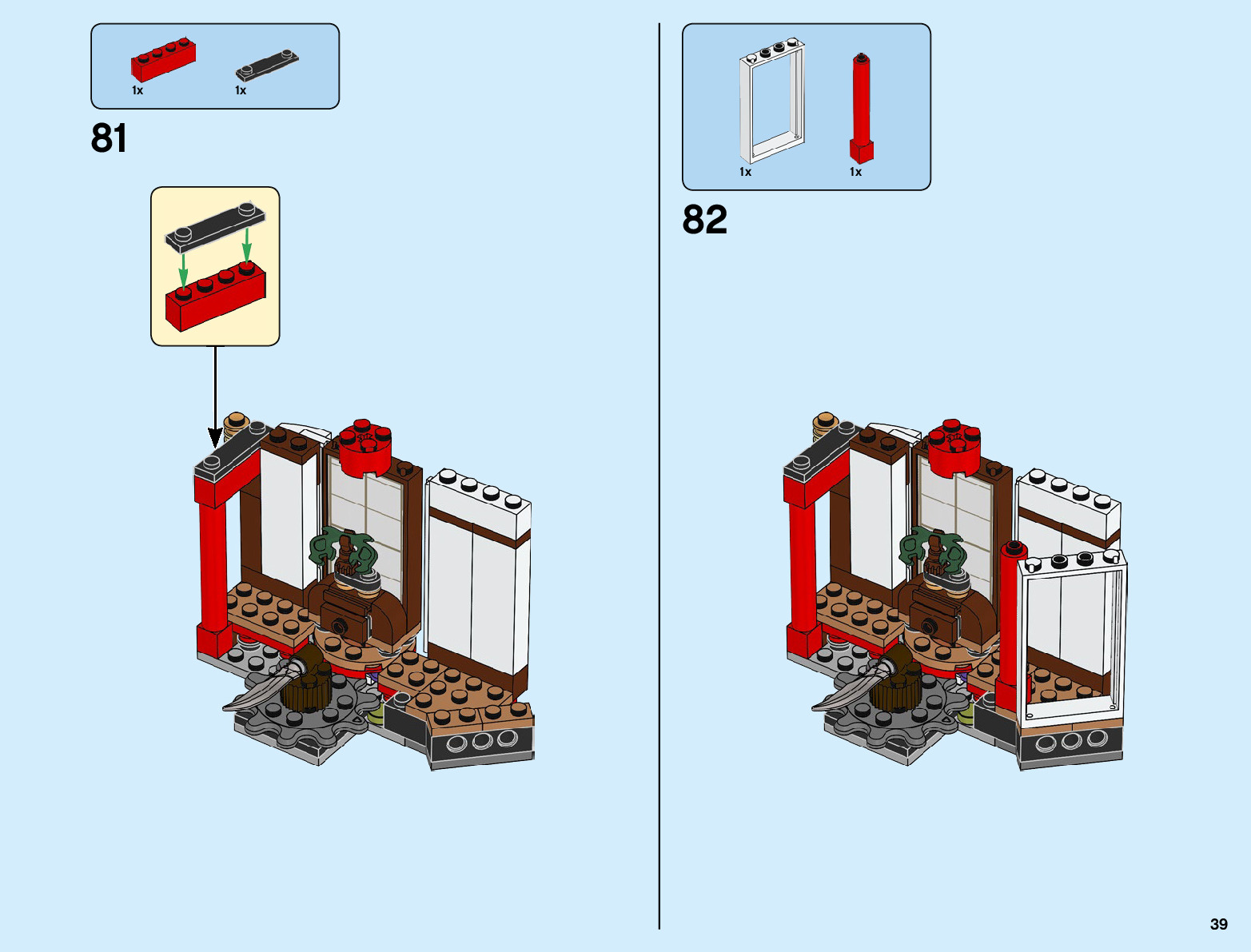 1x
1x

81

1x
1x

82

39