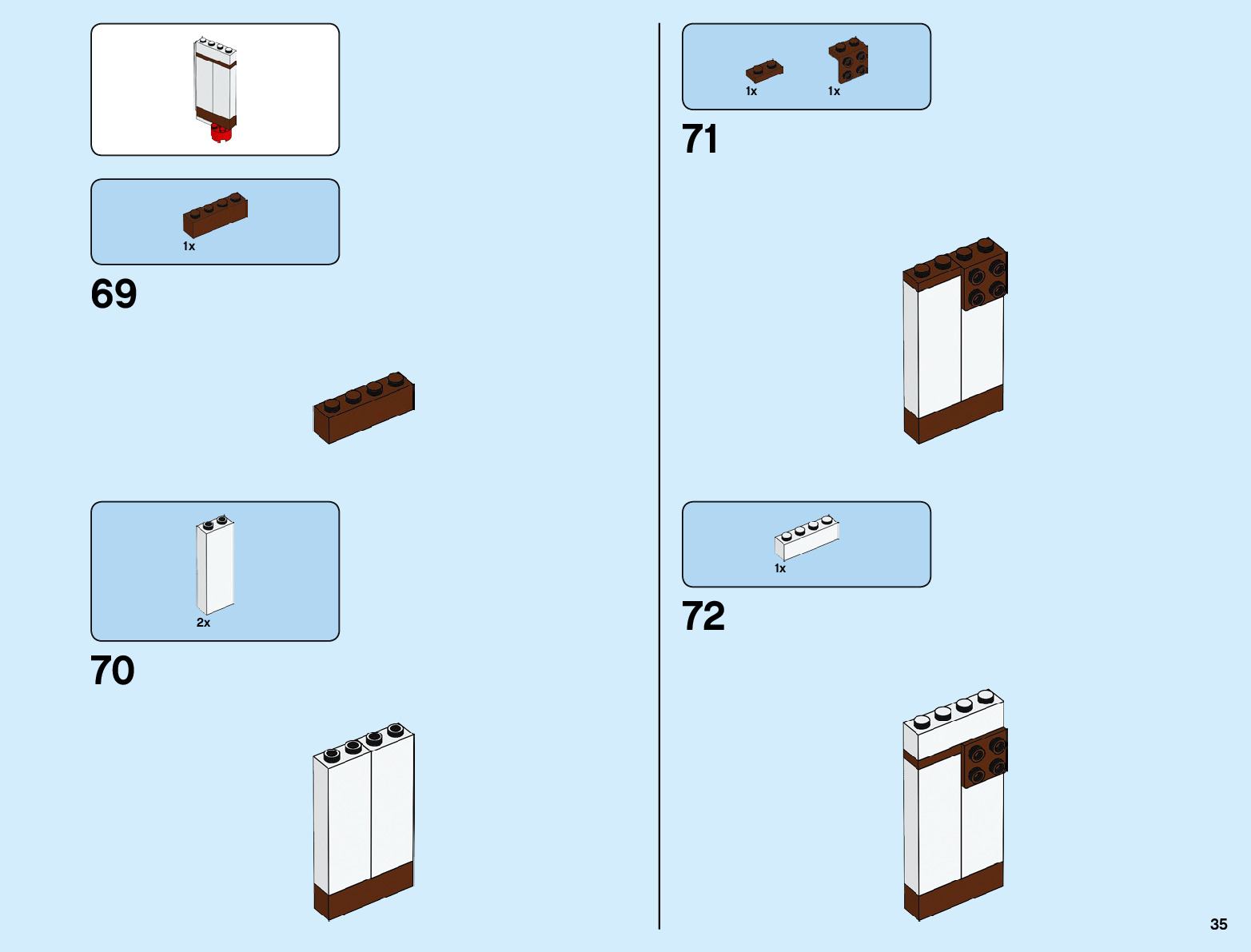 1x

69

2x

70

1x

1x

71

1x

72

35