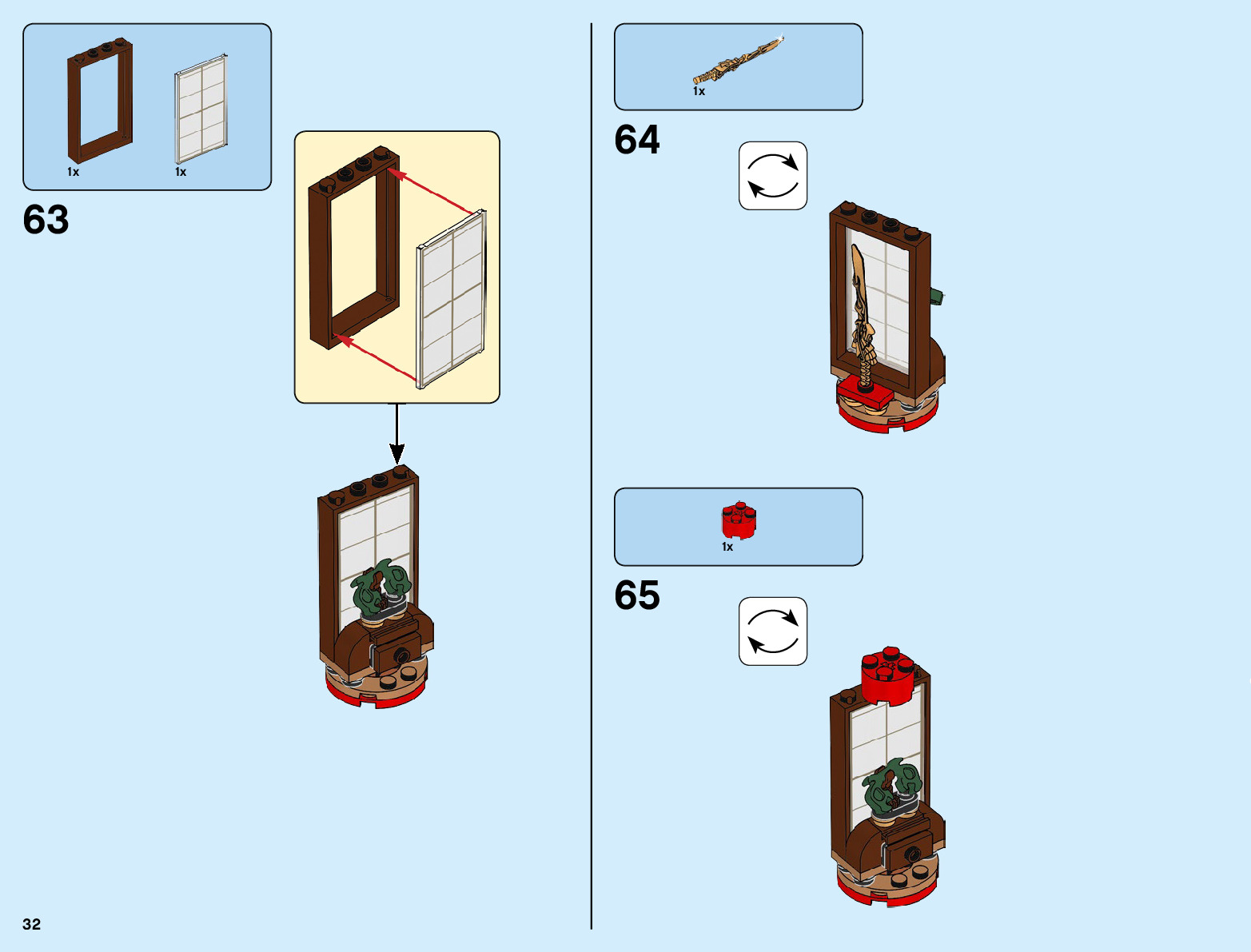 1x
1x

63

1x

64

1x

65

32