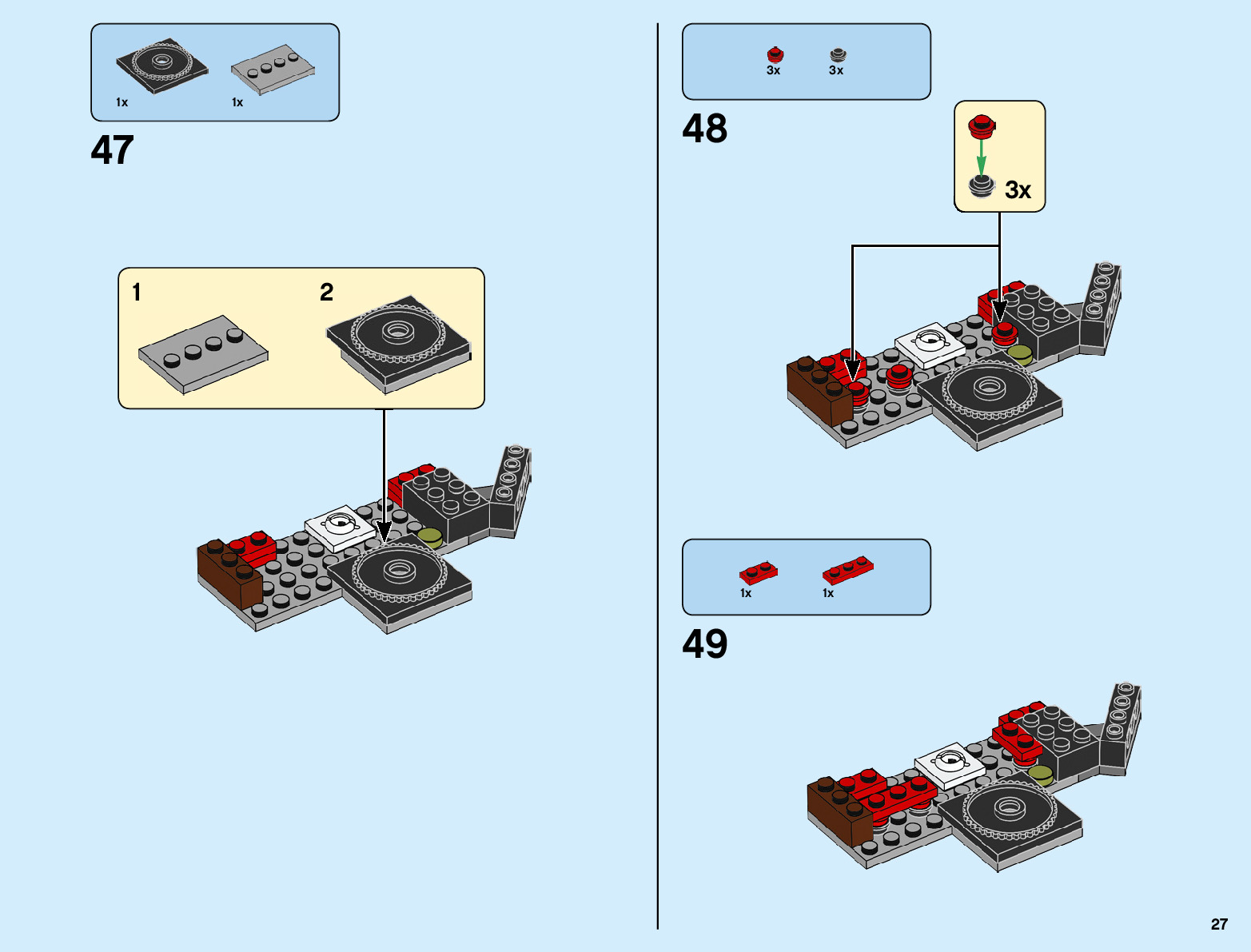 1x 1x

47

1

2

3x 3x

48

3x

1x 1x

49

27