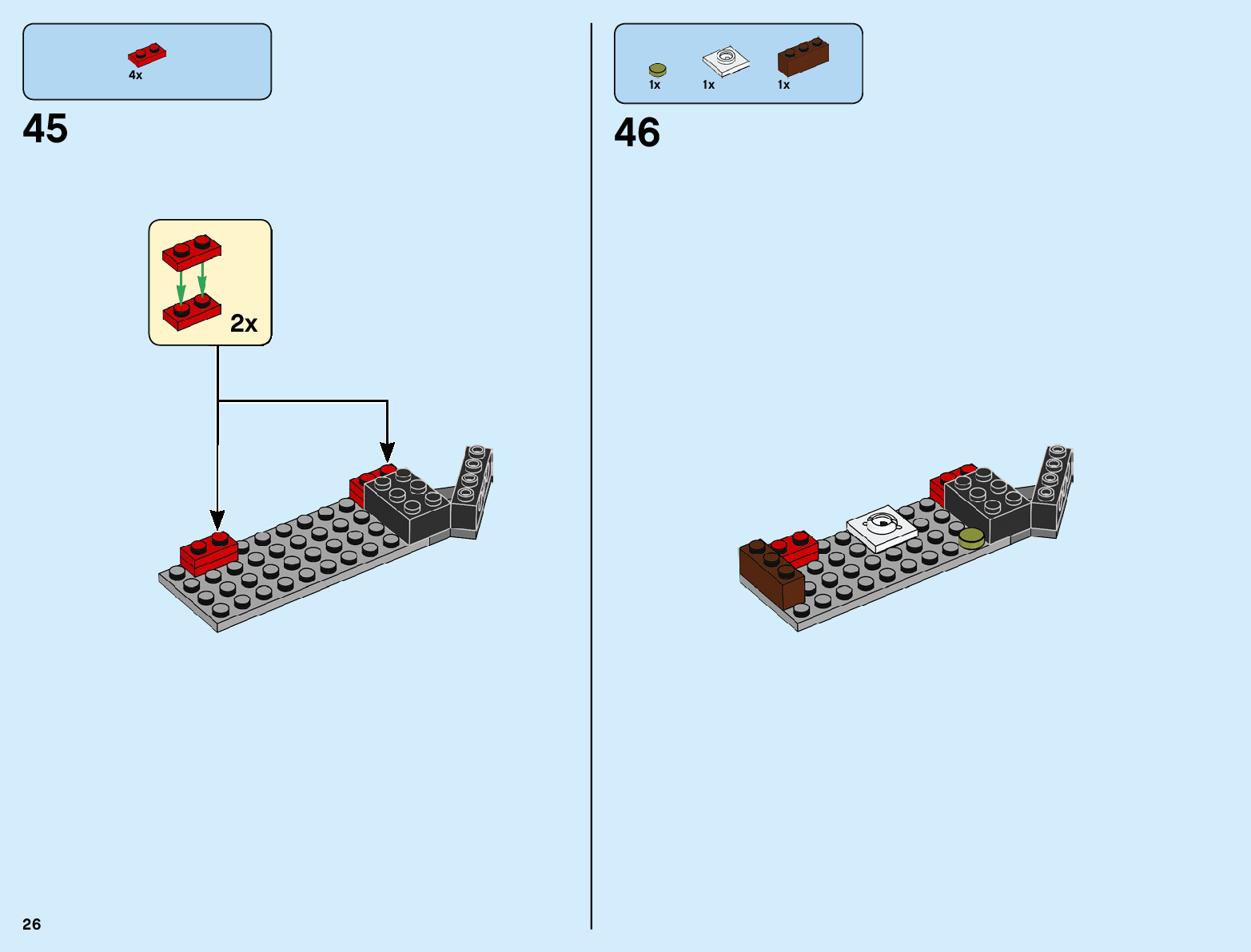 4x

45

2x

1x 1x 1x

46

26