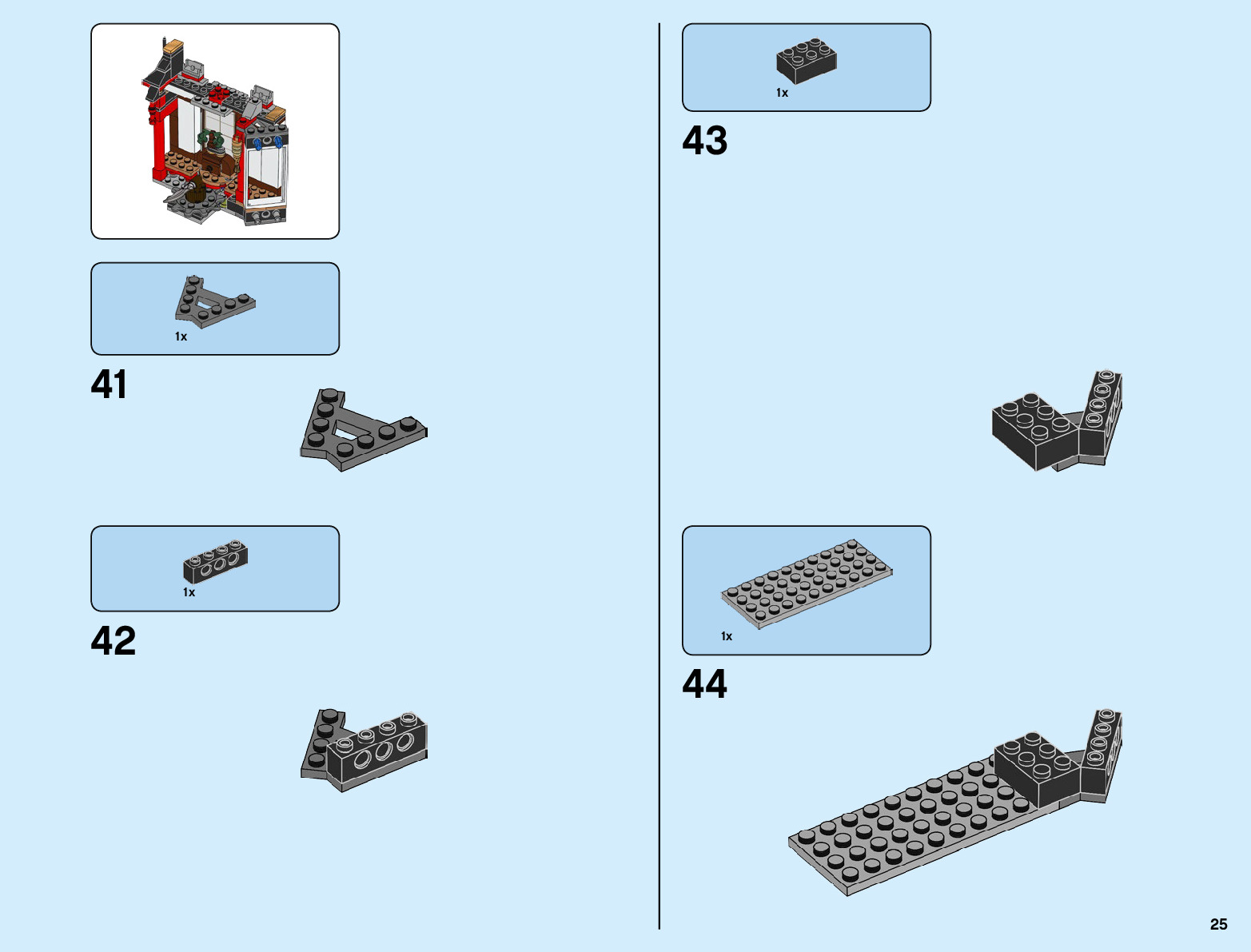 1x

41

1x

42

1x

43

1x

44

25