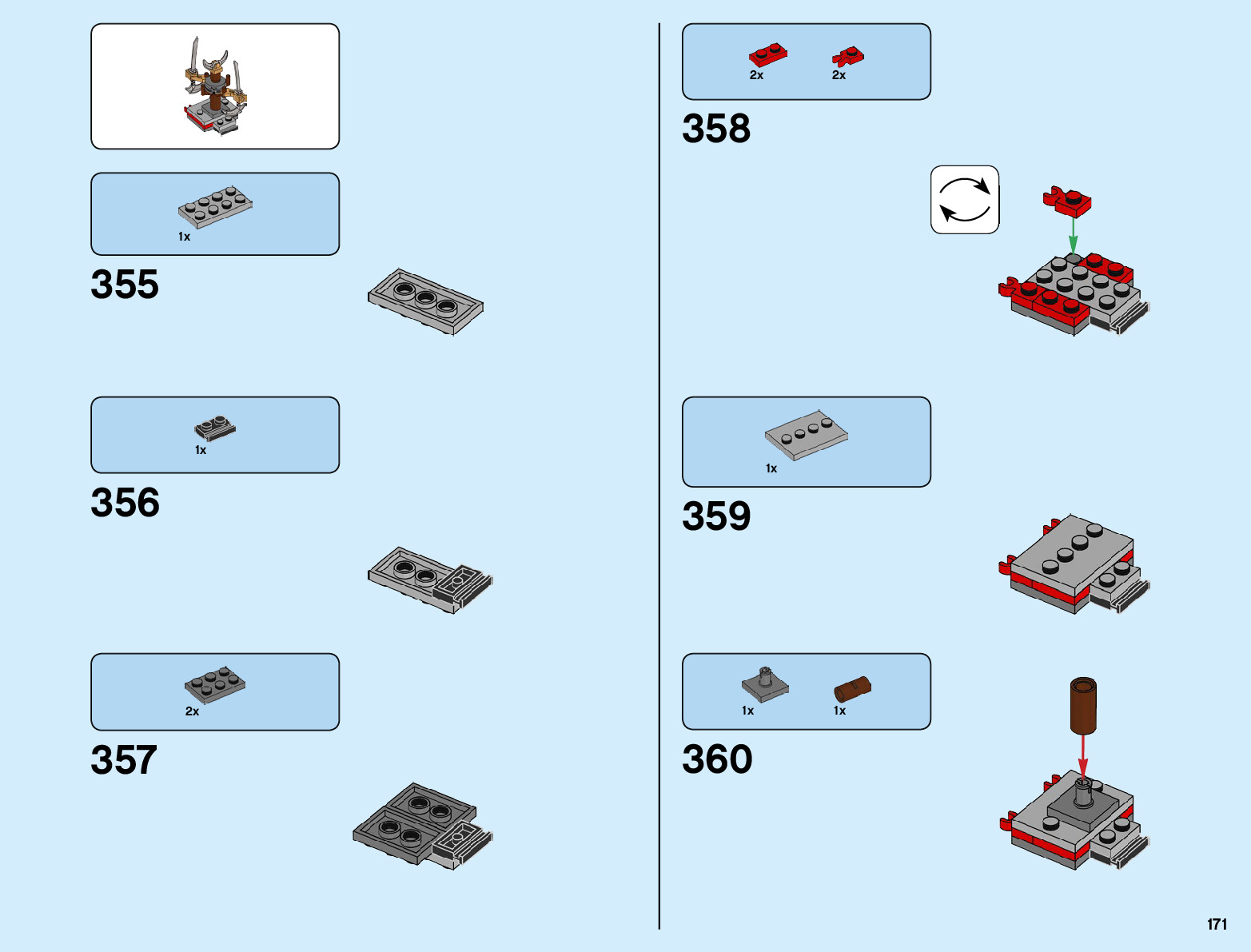 1x

355

1x

356

2x

357

2x 2x

358

1x

359

1x 1x

360

171