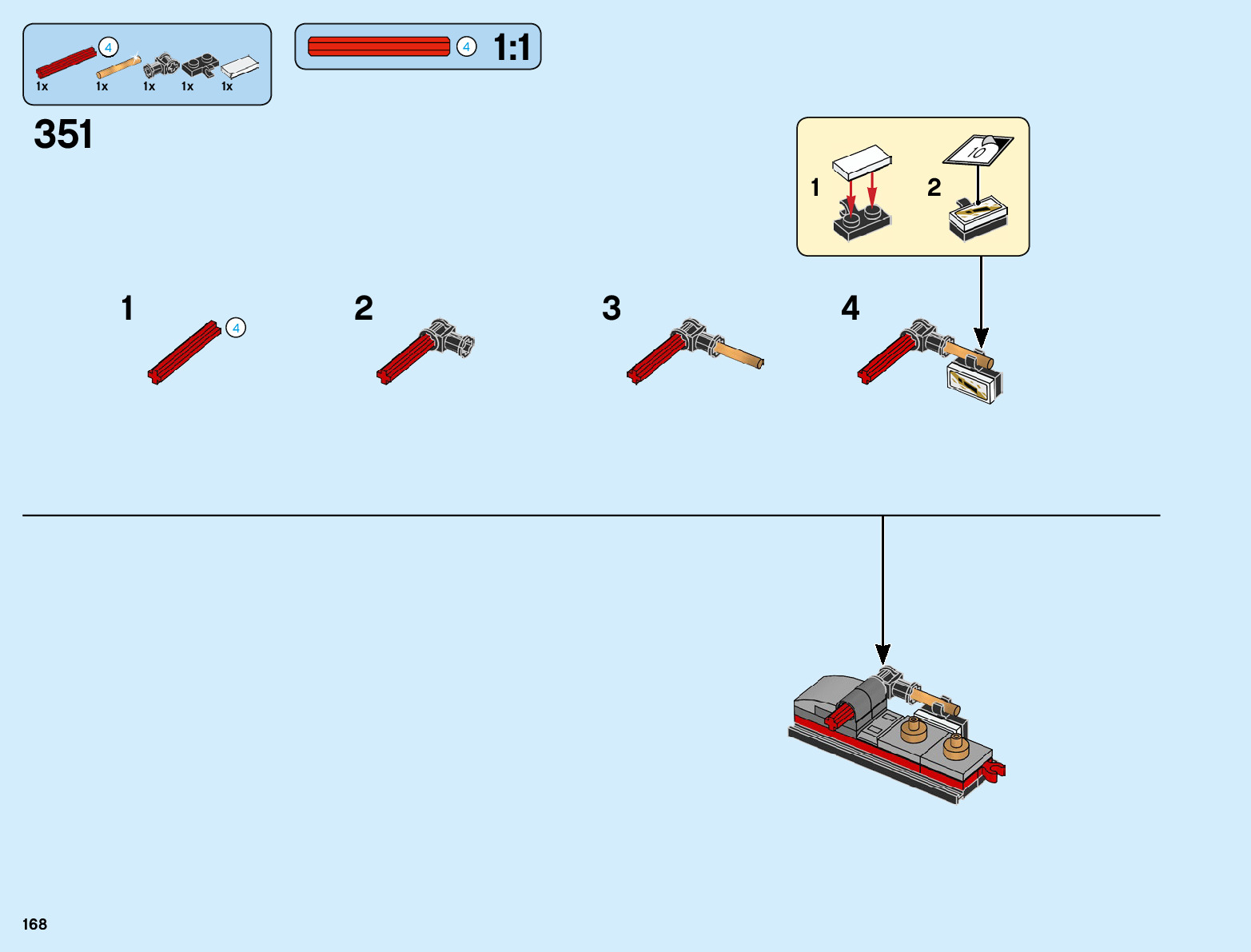 4
1x 1x 1x 1x 1x

4 1:1

351

1 2

10

1 4

2

3

4

168