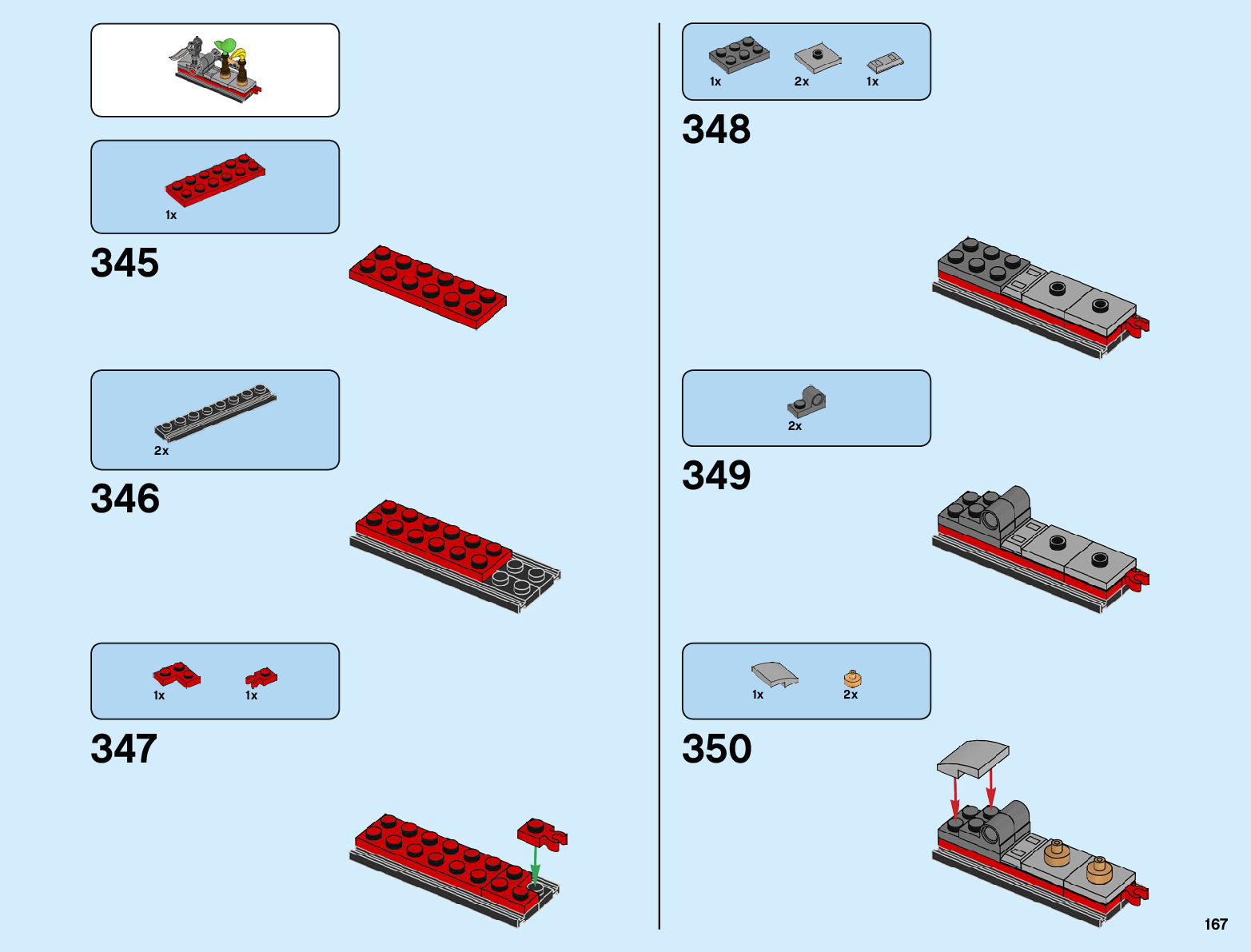 1x

345

2x

346

1x 1x

347

1x 2x 1x

348

2x

349

1x 2x

350

167