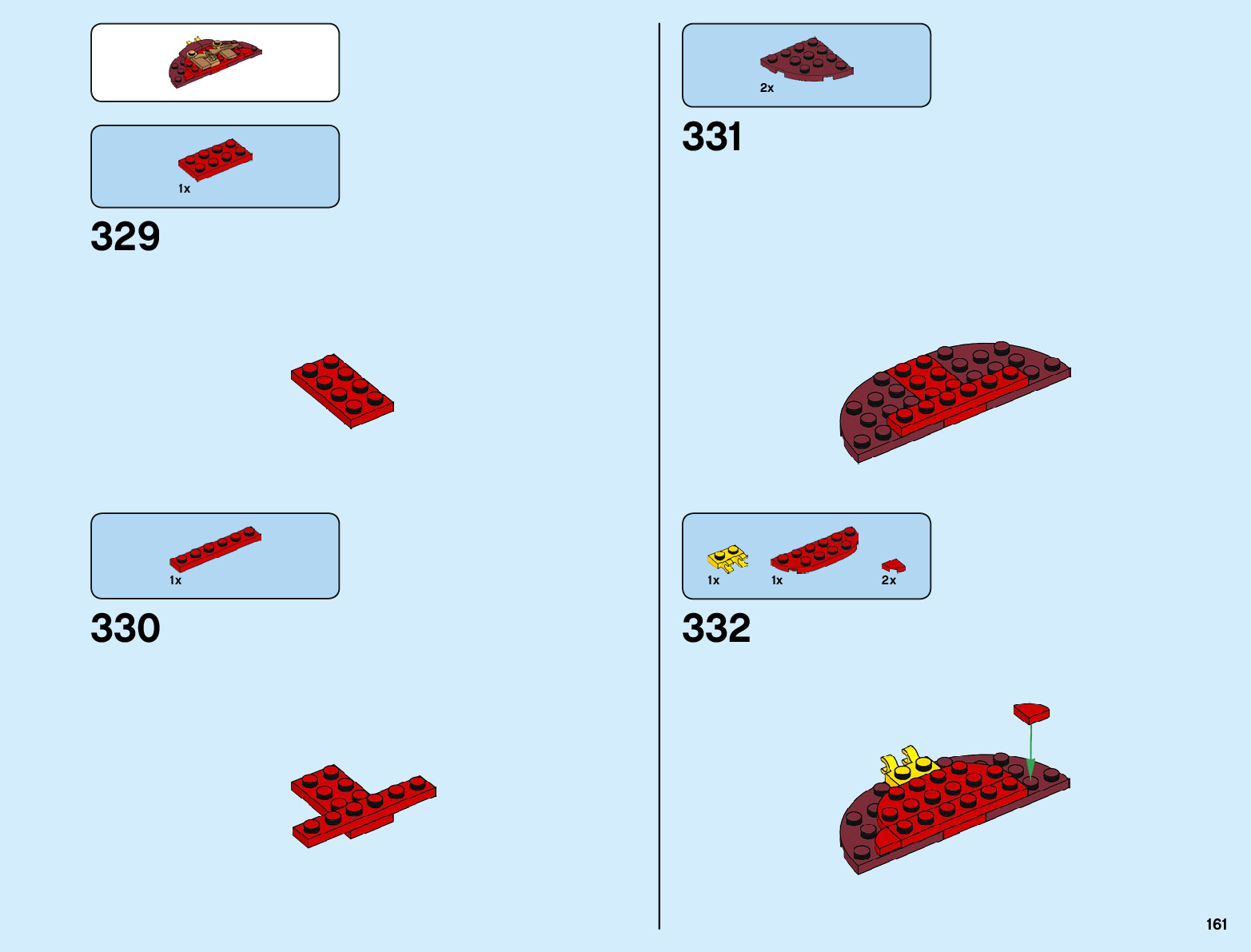 1x

329

1x

330

2x

331

1x 1x 2x

332

161