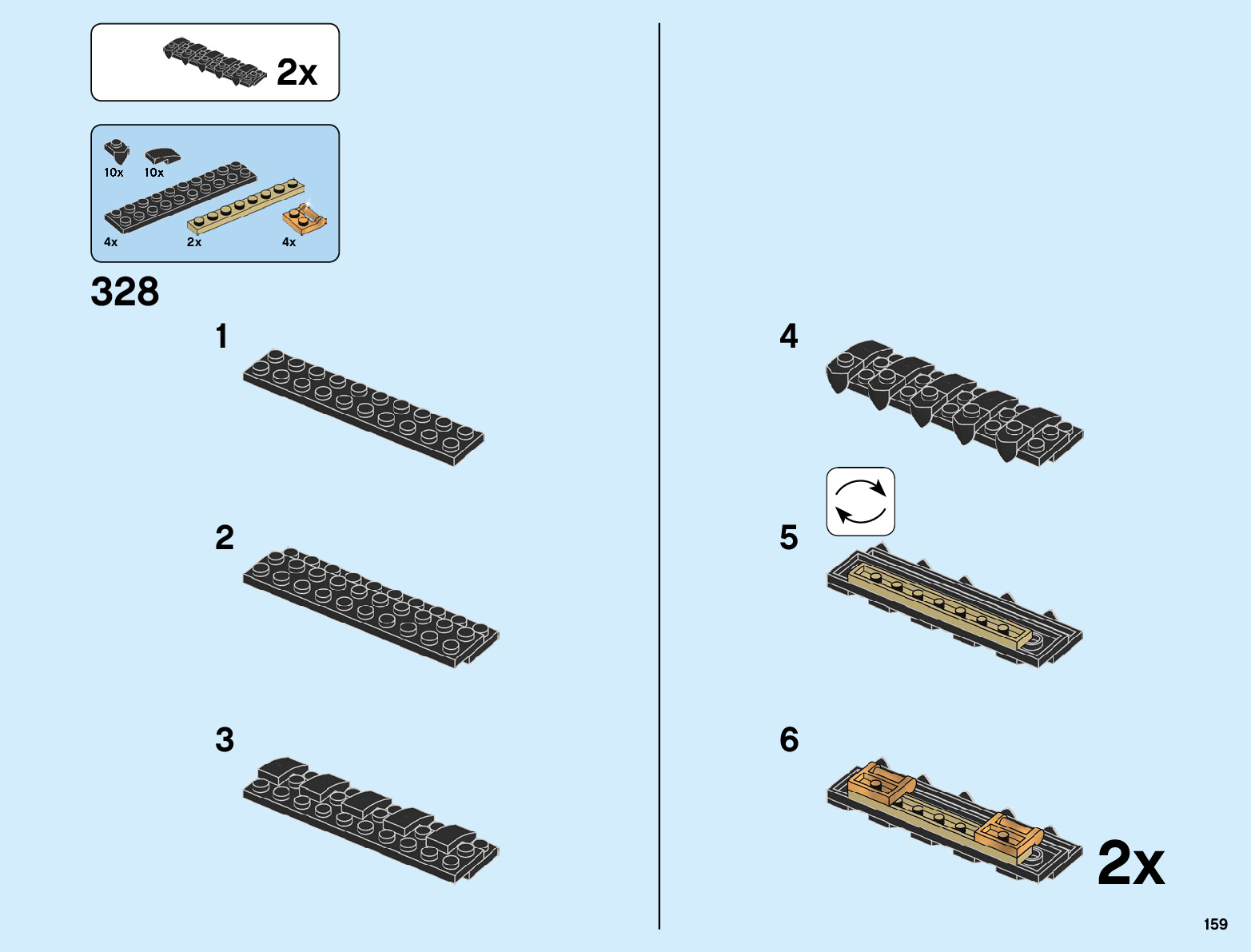 2x

10x 10x

4x 2x 4x

328

1

2

3

4

5

6

2x

159