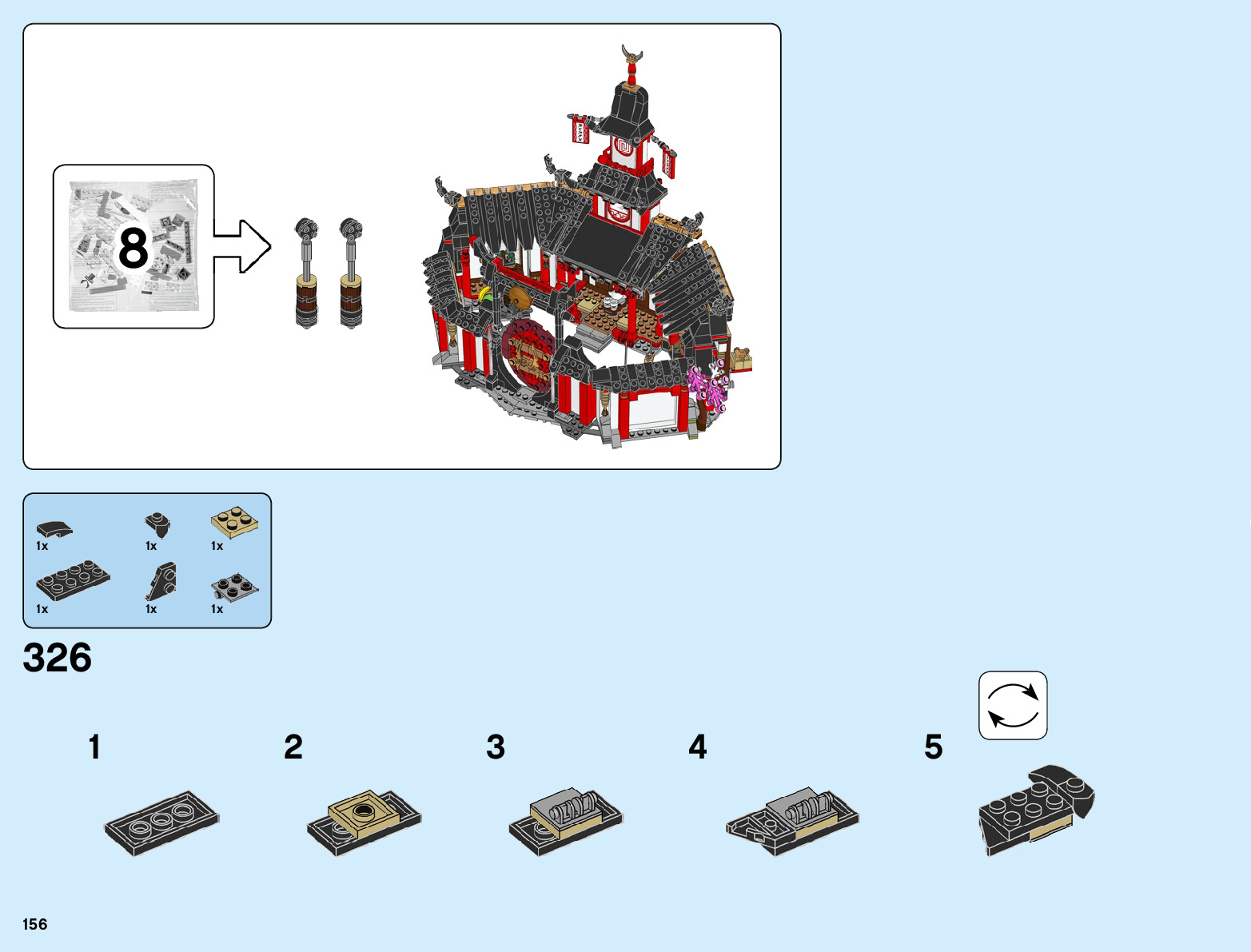 8

1x
1x
1x
1x
1x
1x

326

1
2
3
4
5

156