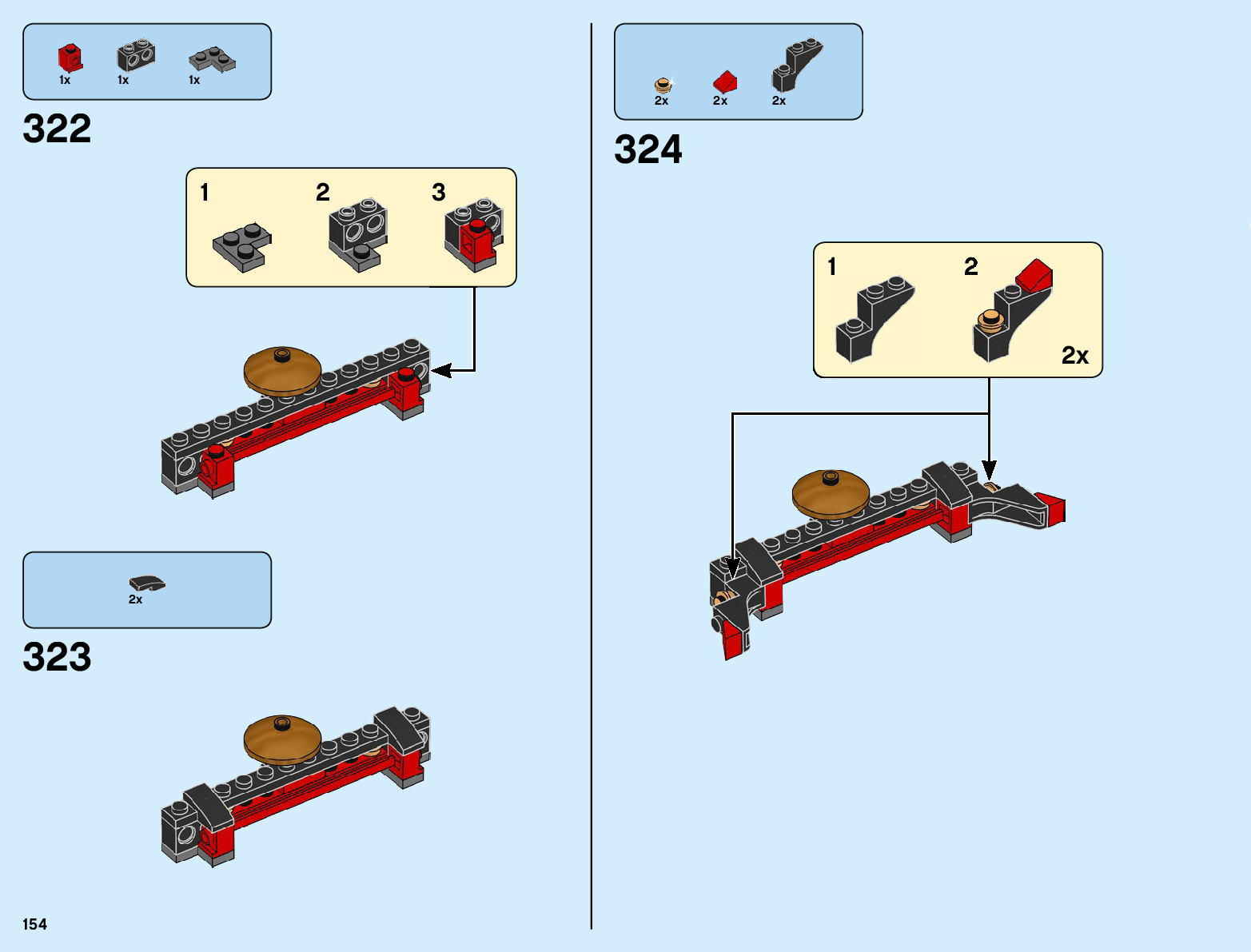 1x 1x 1x

322

1 2 3

2x

323

154

2x 2x 2x

324

1 2

2x