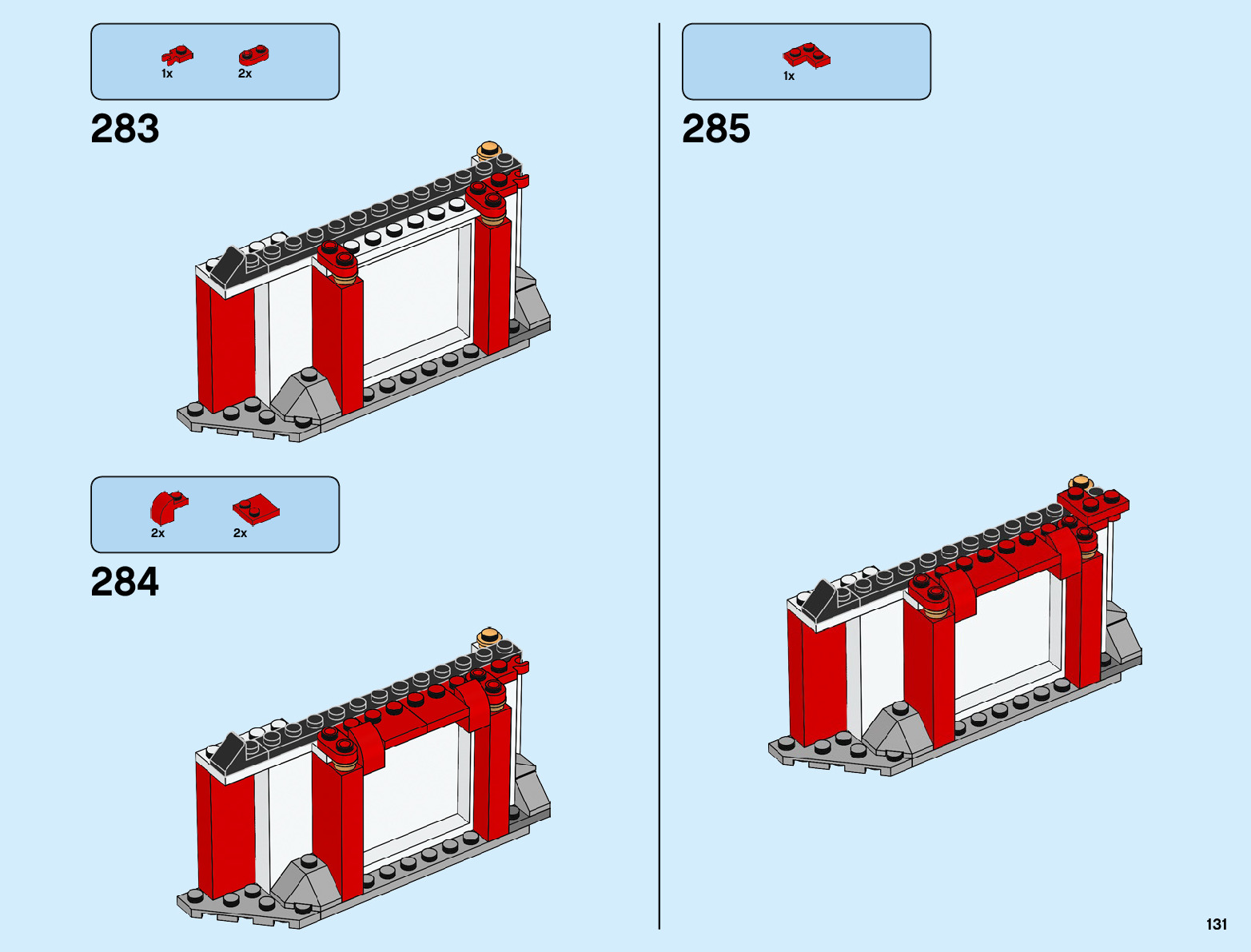 1x 2x

283

2x 2x

284

1x

285

131