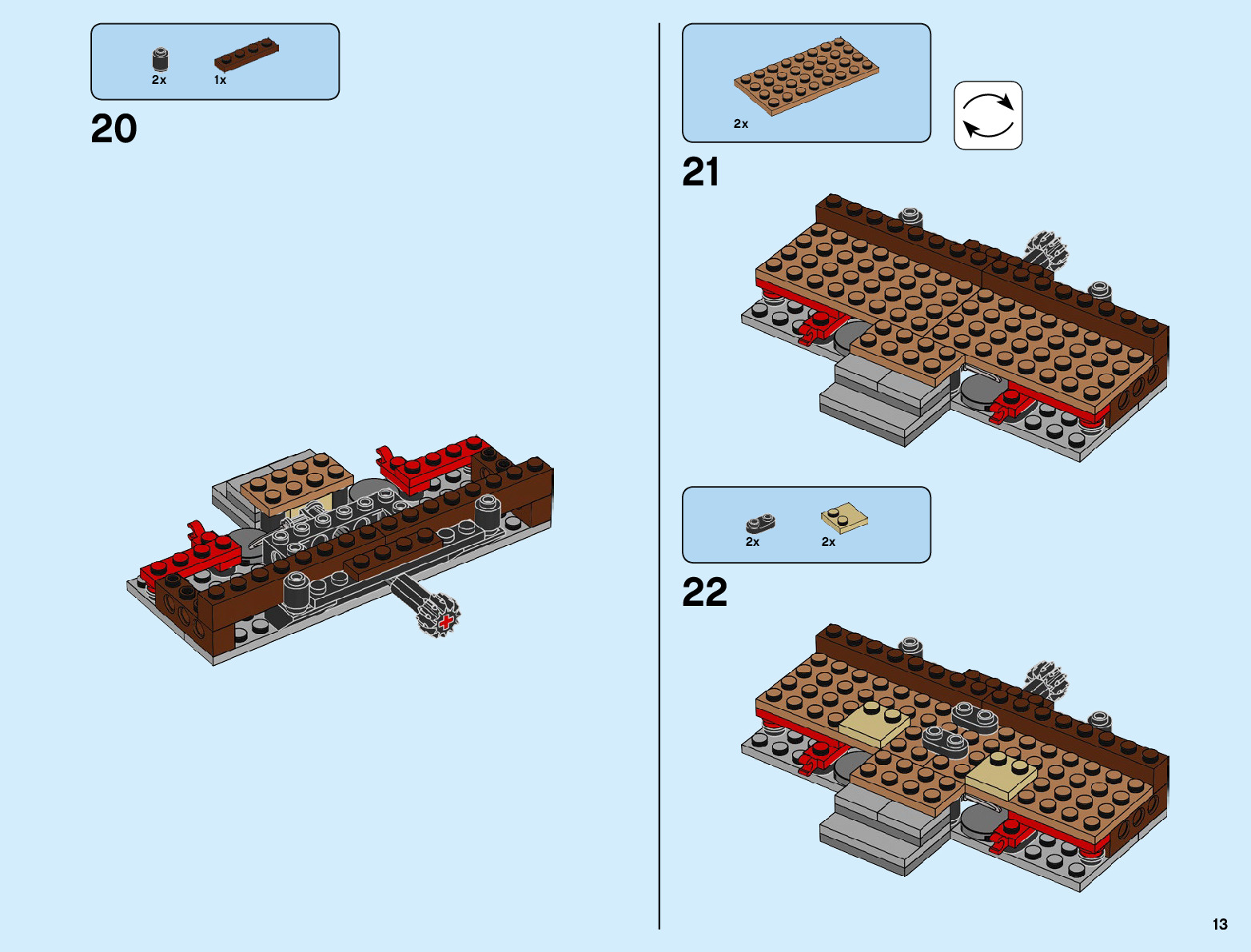 2x 1x

20

2x

21

2x 2x

22

13