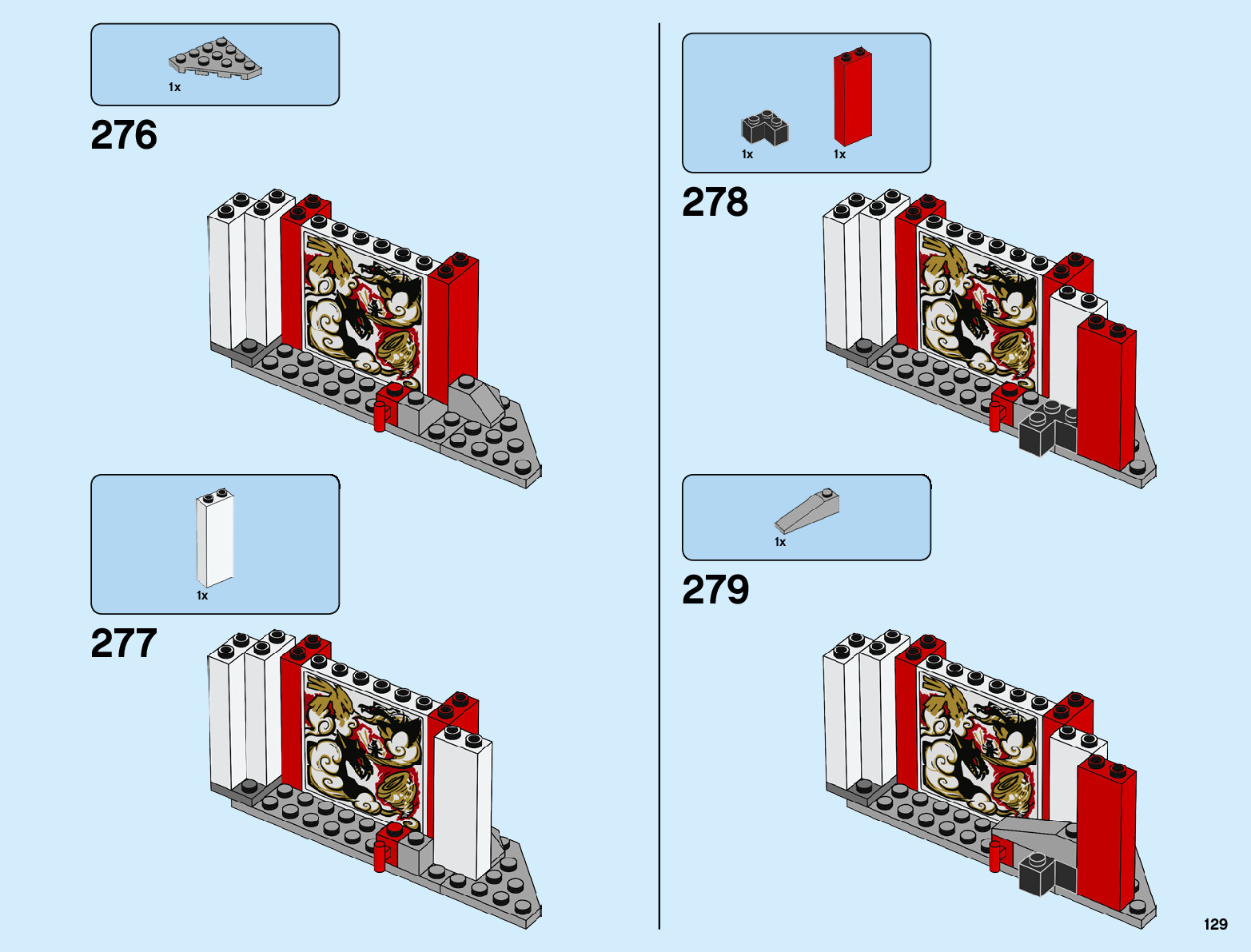 1x

276

1x

277

1x

1x

278

1x

279

129