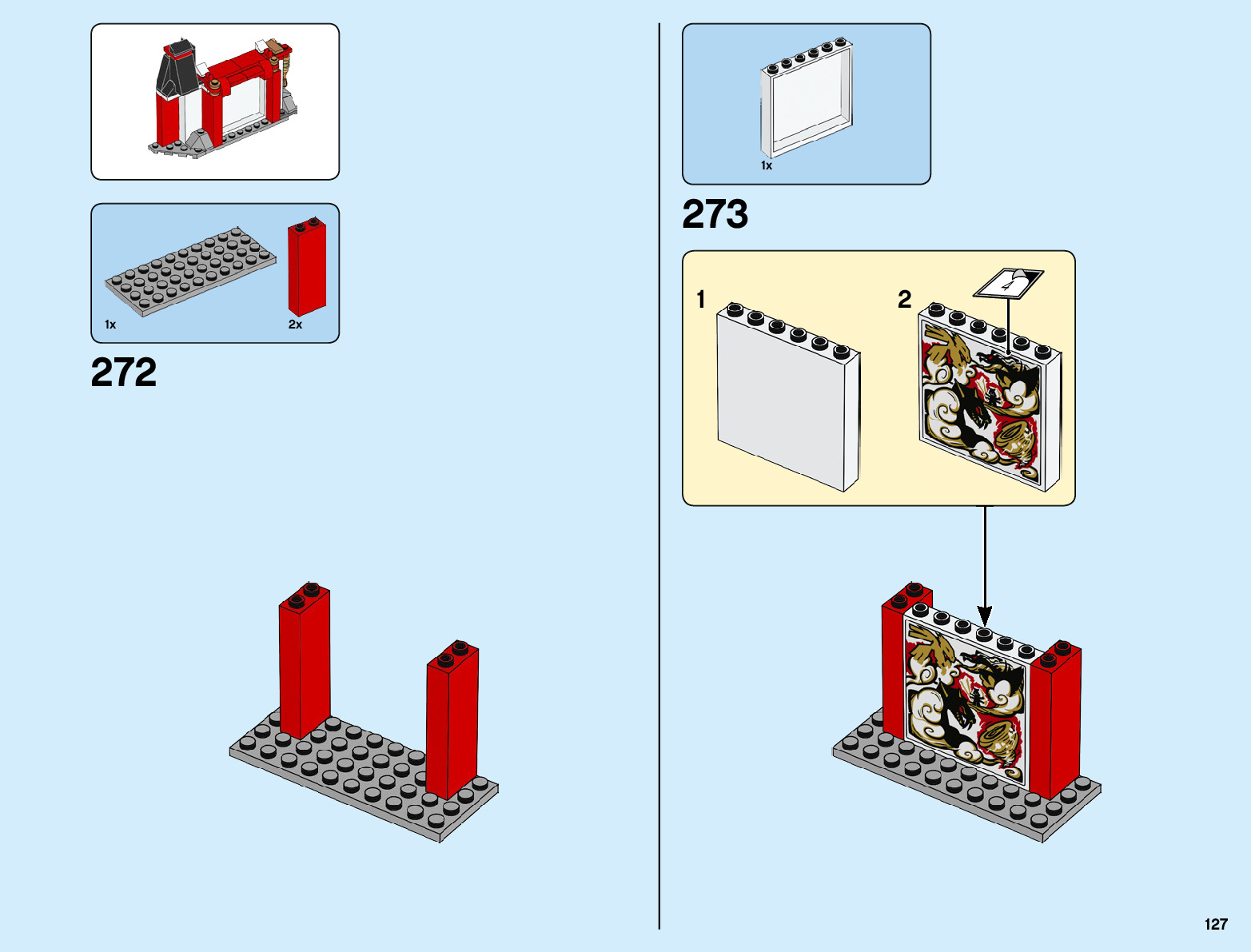 1x

2x

272

1x

273

1

2

4

127