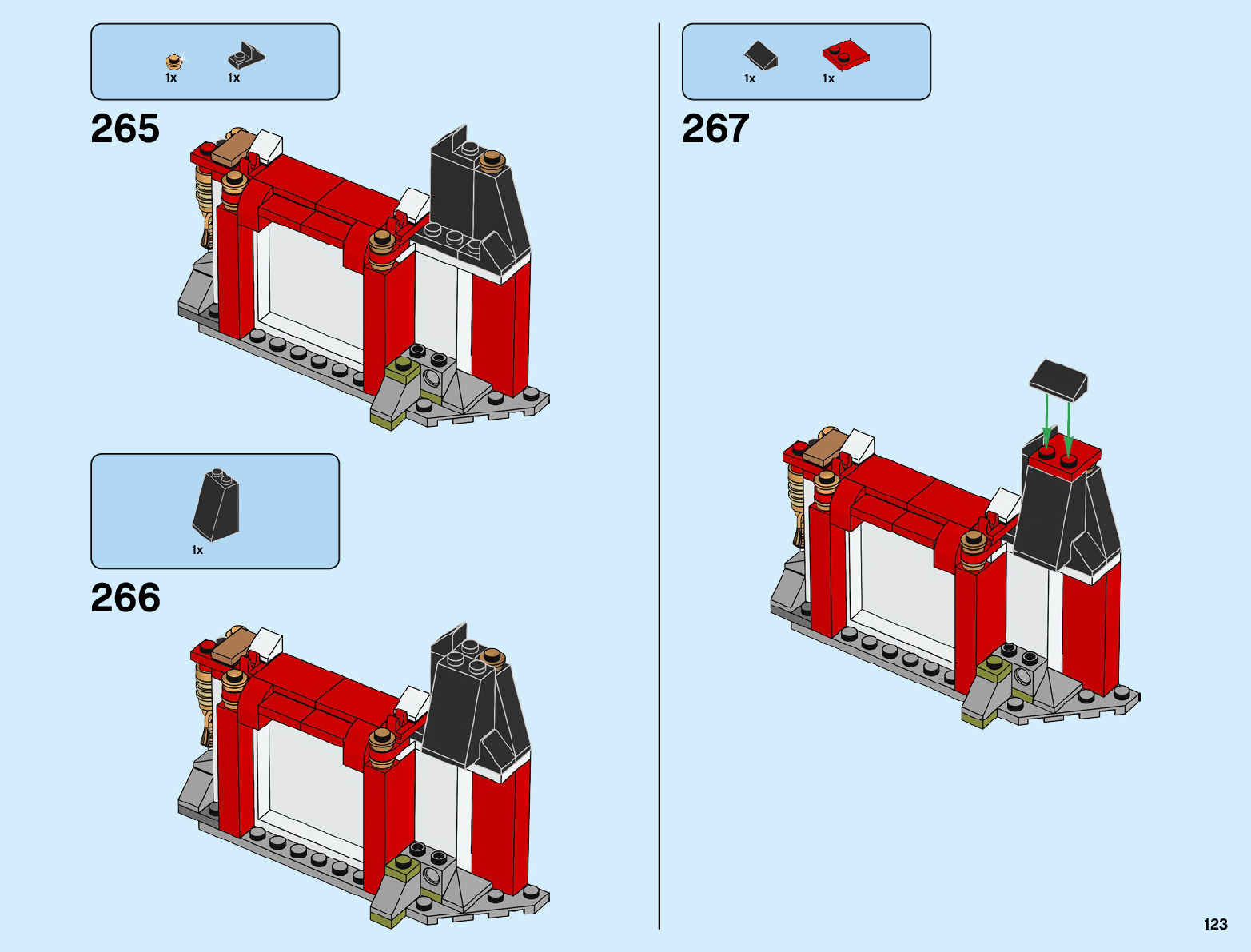 1x 1x

265

1x

266

1x 1x

267

123