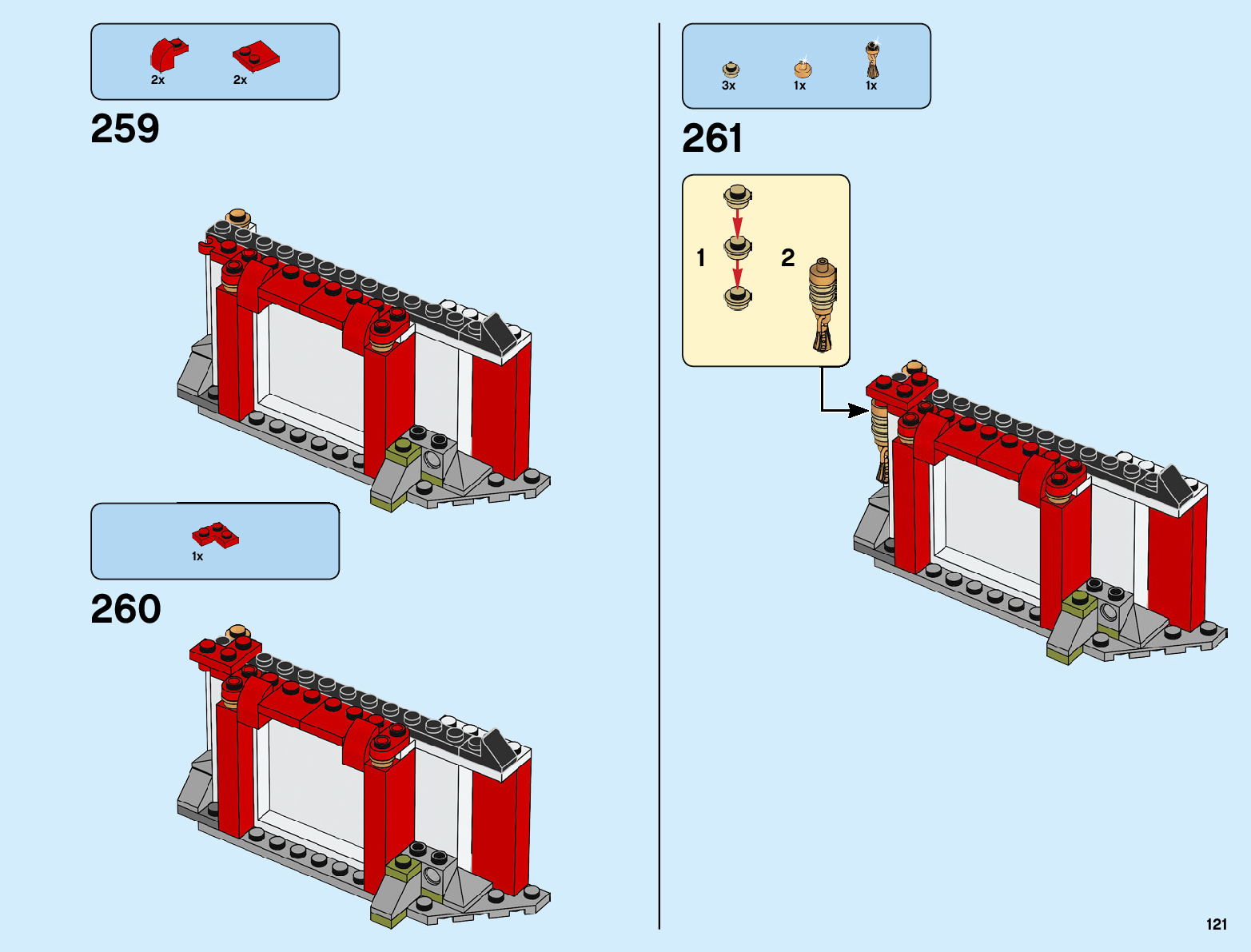 2x 2x

259

1x

260

3x 1x 1x

261

1

2

121