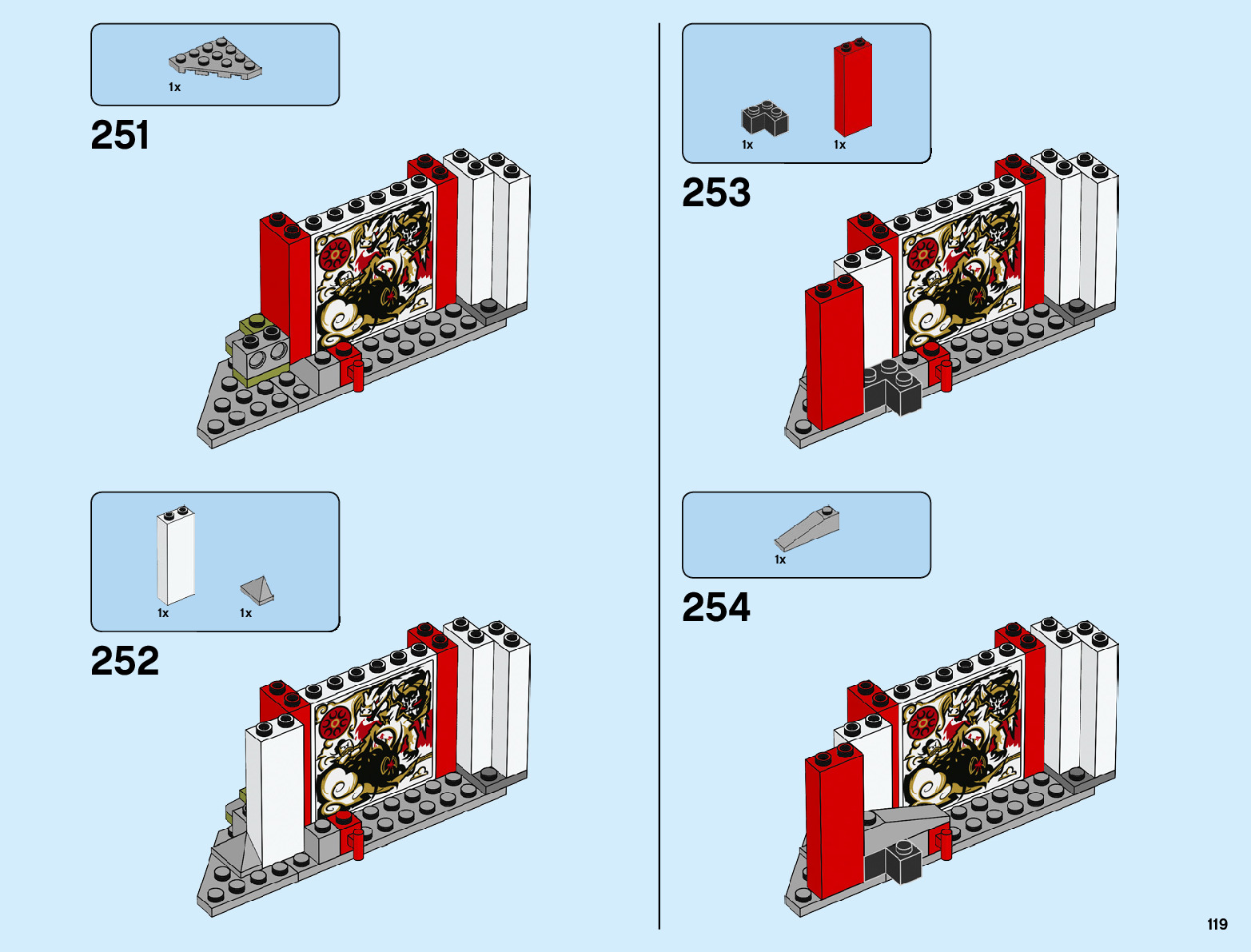 1x

251

1x

1x

252

1x

1x

253

1x

254

119