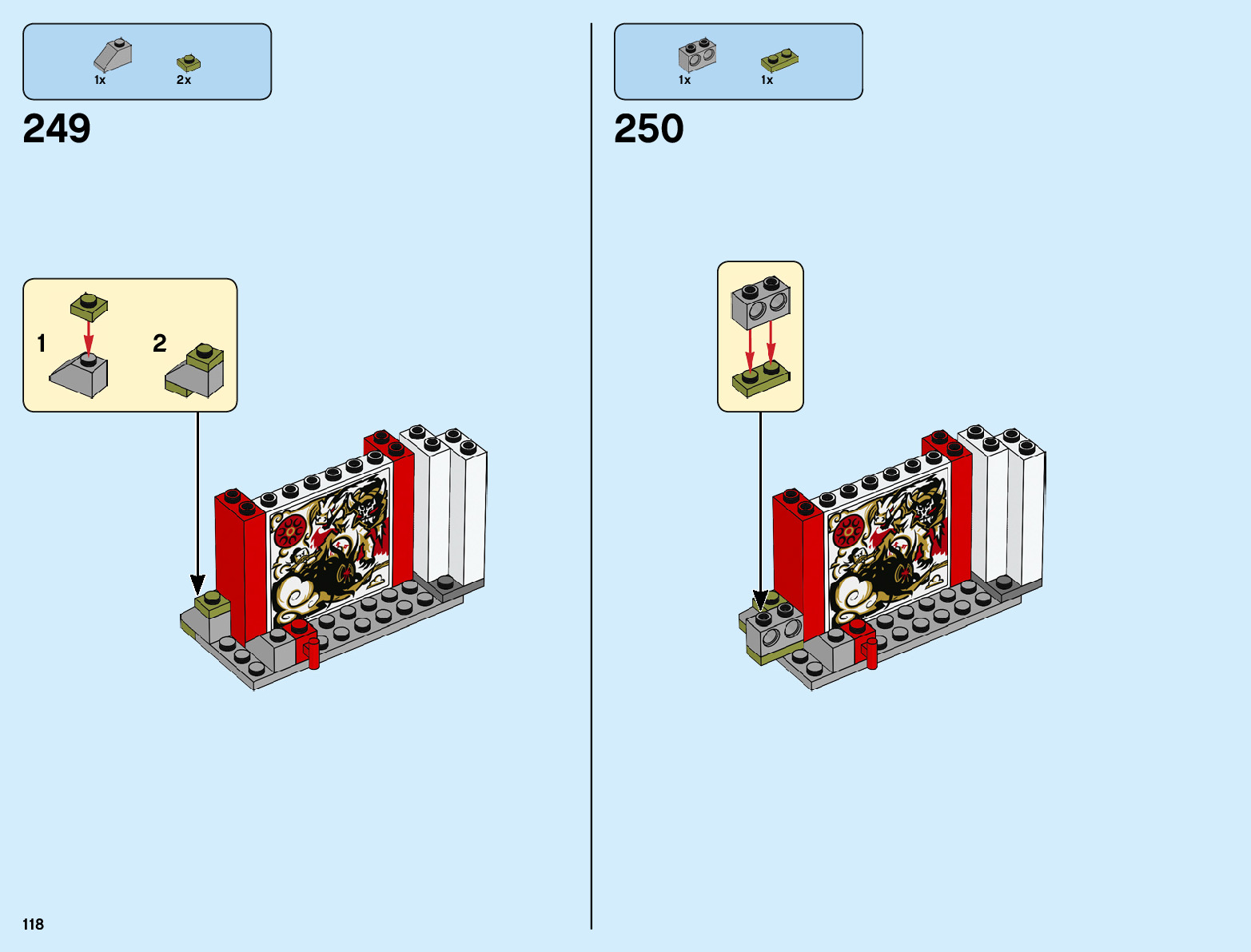 1x 2x

249

1

2

1x 1x

250

118