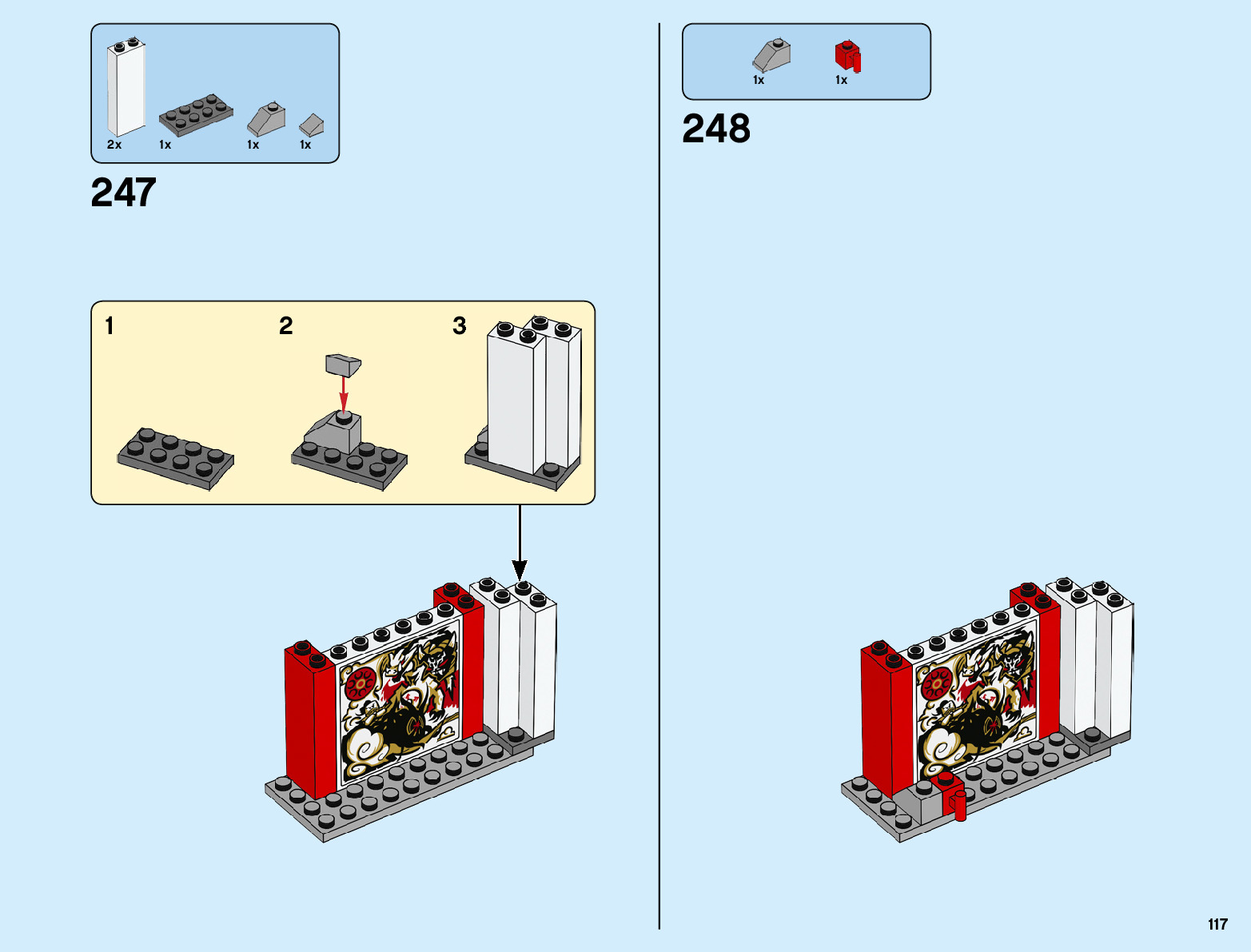 2x 1x 1x 1x

247

1

2

3

1x 1x

248

117