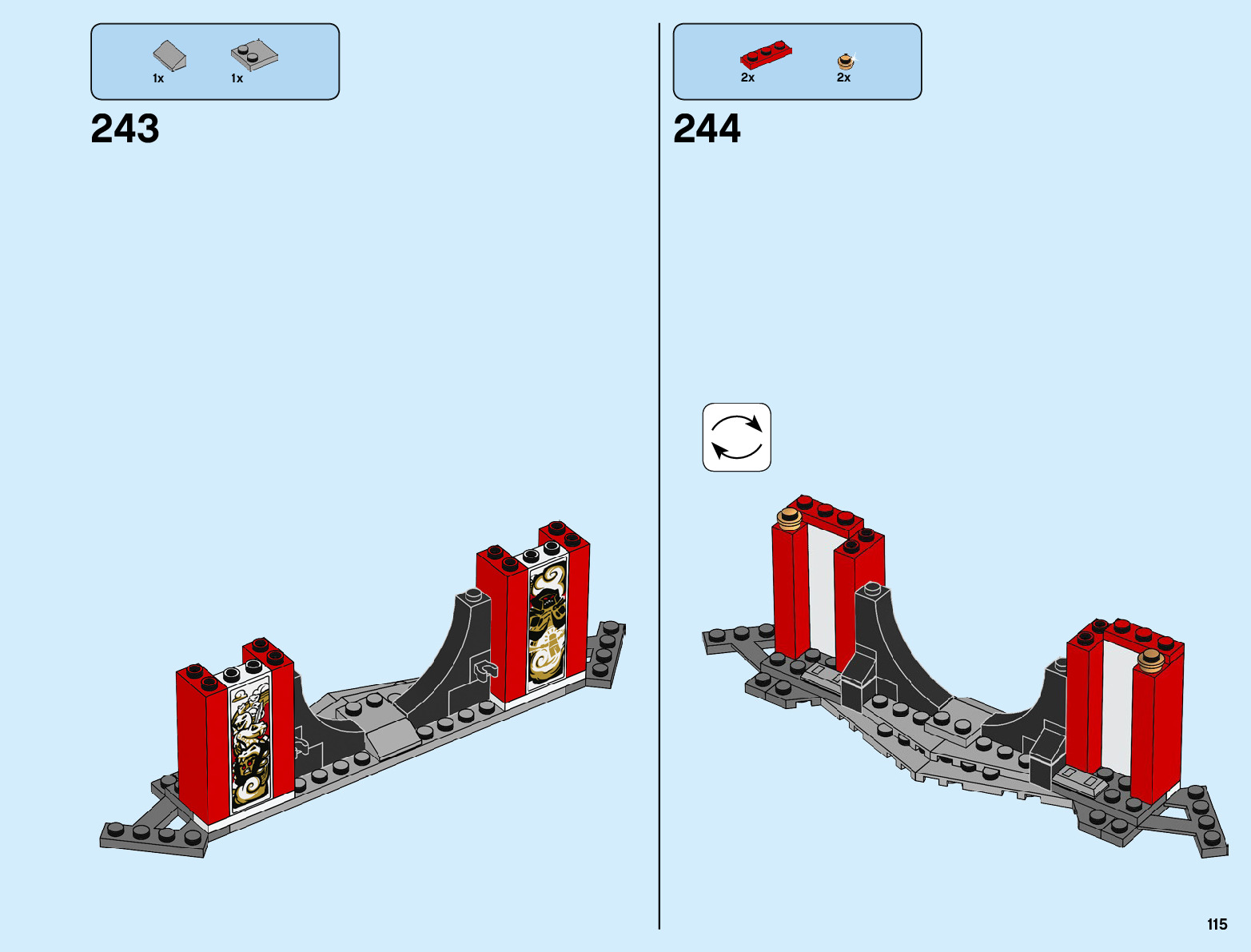 1x 1x

243

2x 2x

244

115