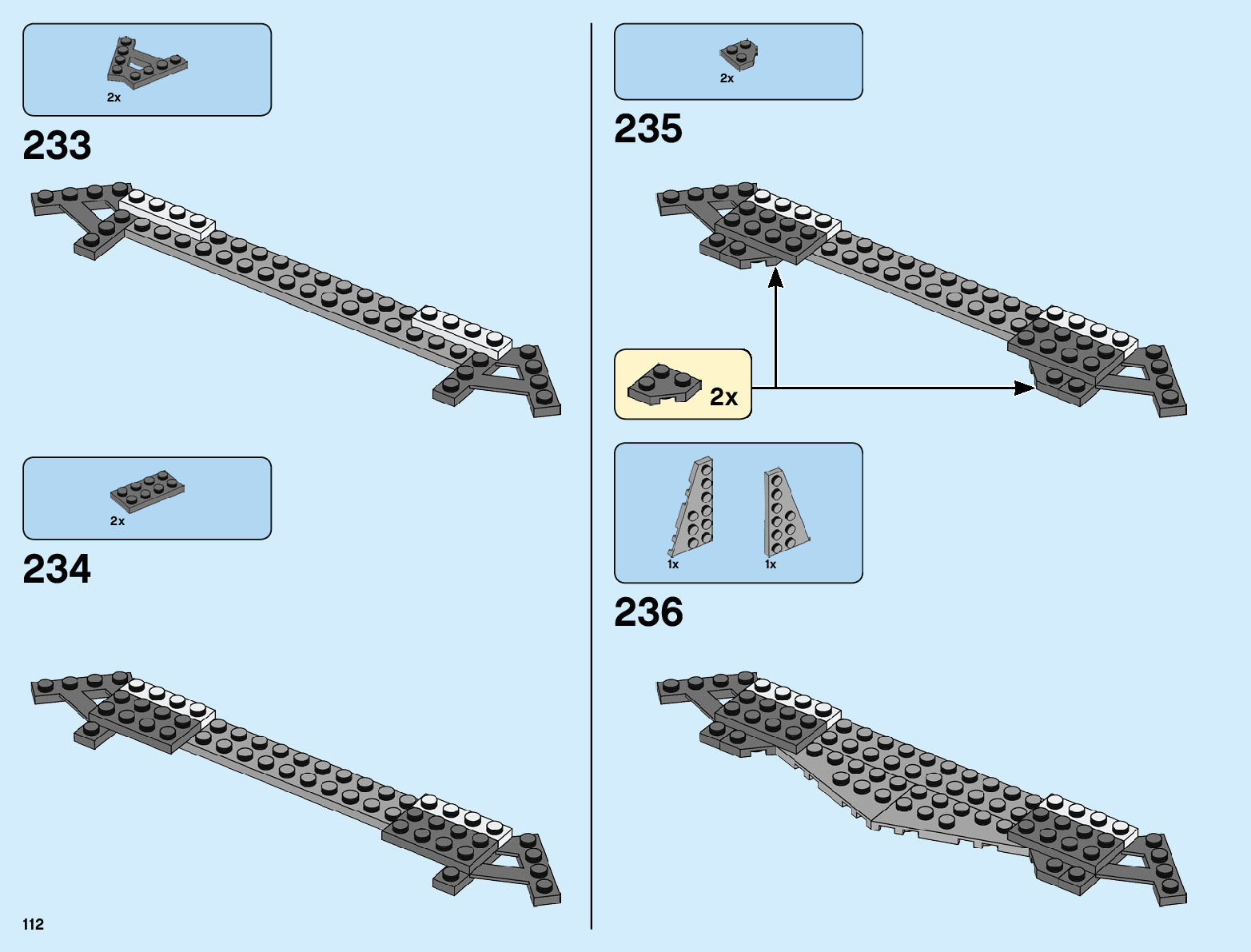 2x

233

2x

234

112

2x

235

2x

1x

1x

236