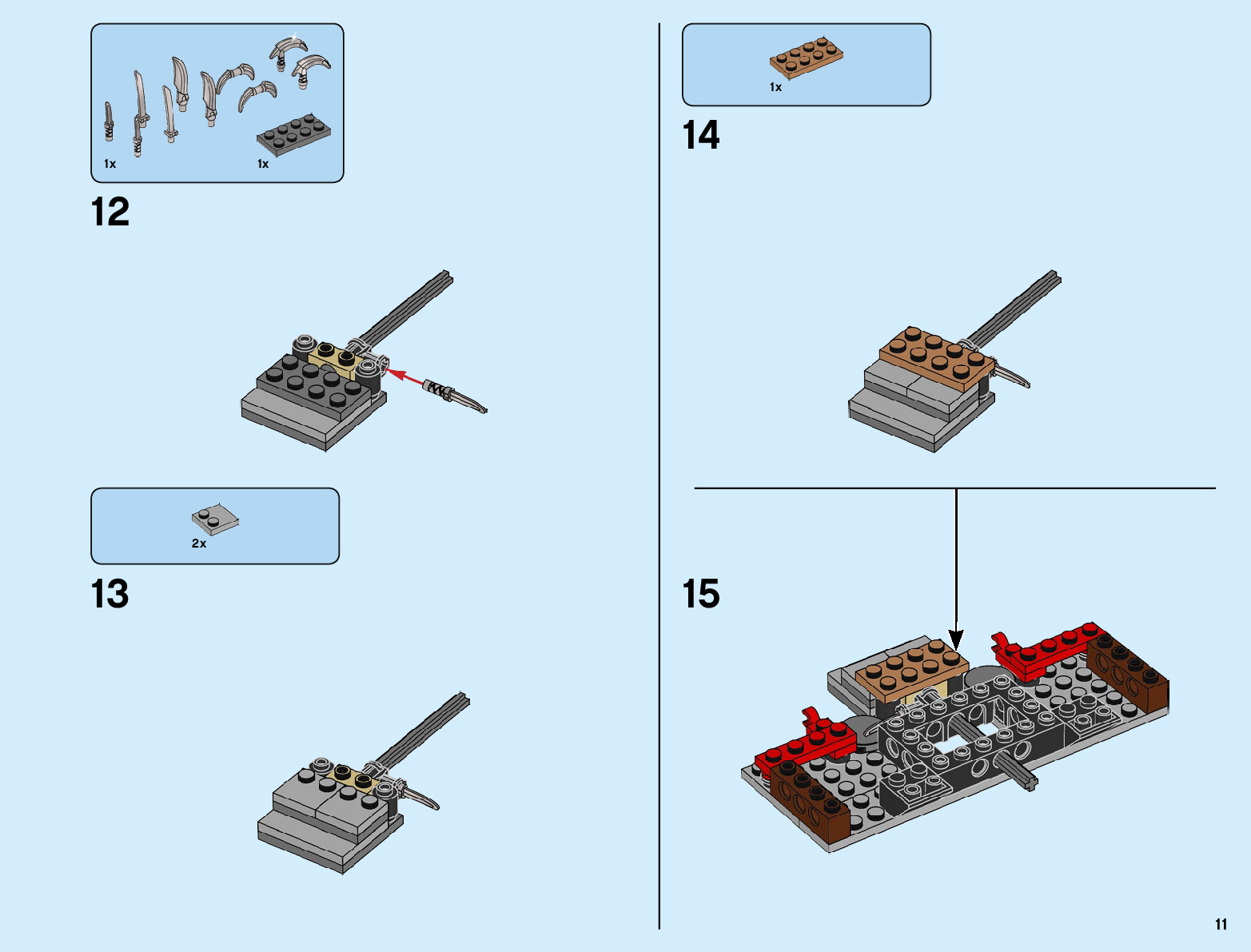 1x
1x

12

2x

13

1x

14

15

11