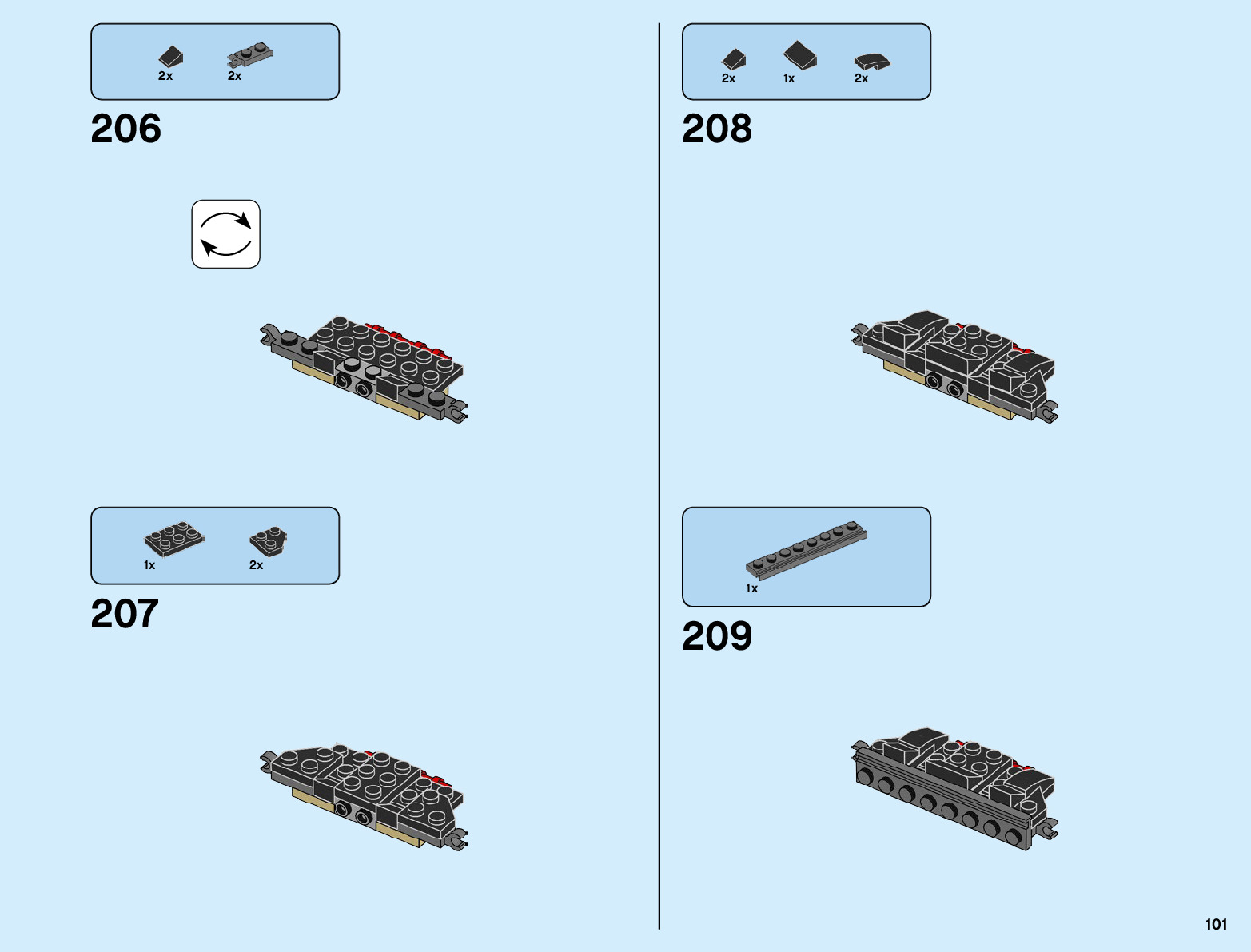 2x 2x

206

1x 2x

207

2x 1x 2x

208

1x

209

101