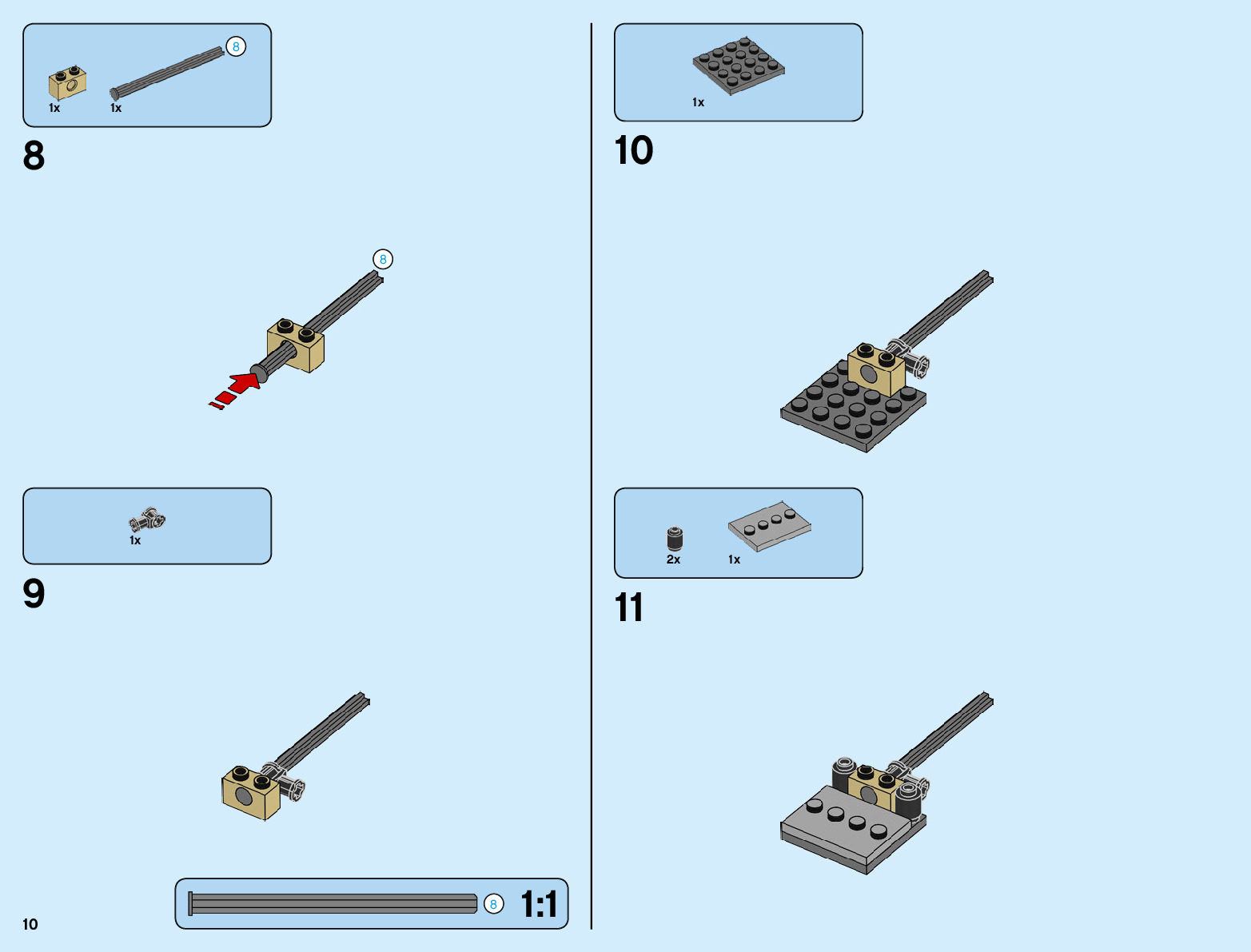 1x 1x 8

8

8

1x

9

8 1:1

10

1x

10

2x 1x

11