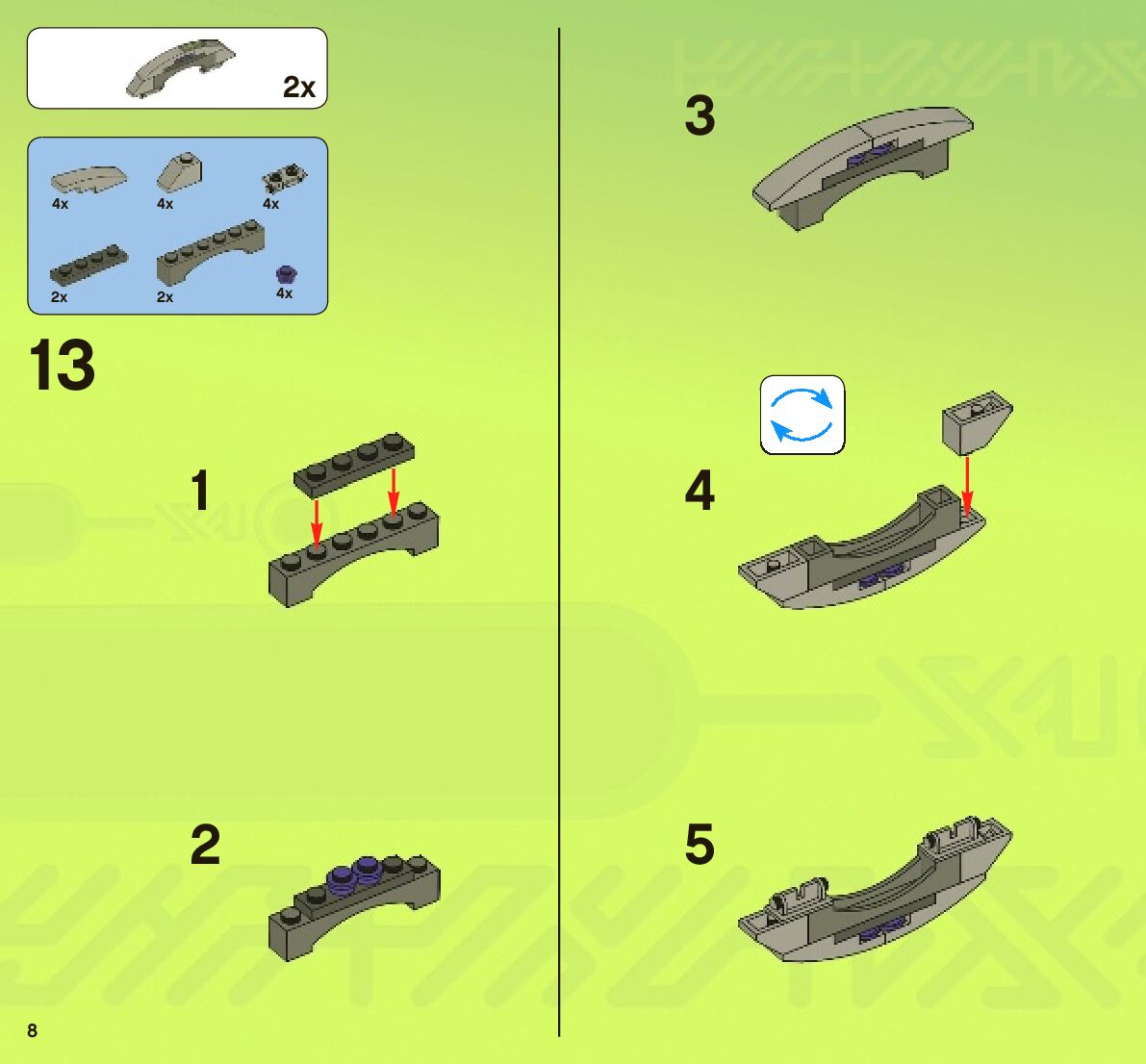 2x

4x
4x
4x
2x
2x
4x

13

1

2

3

4

5

8